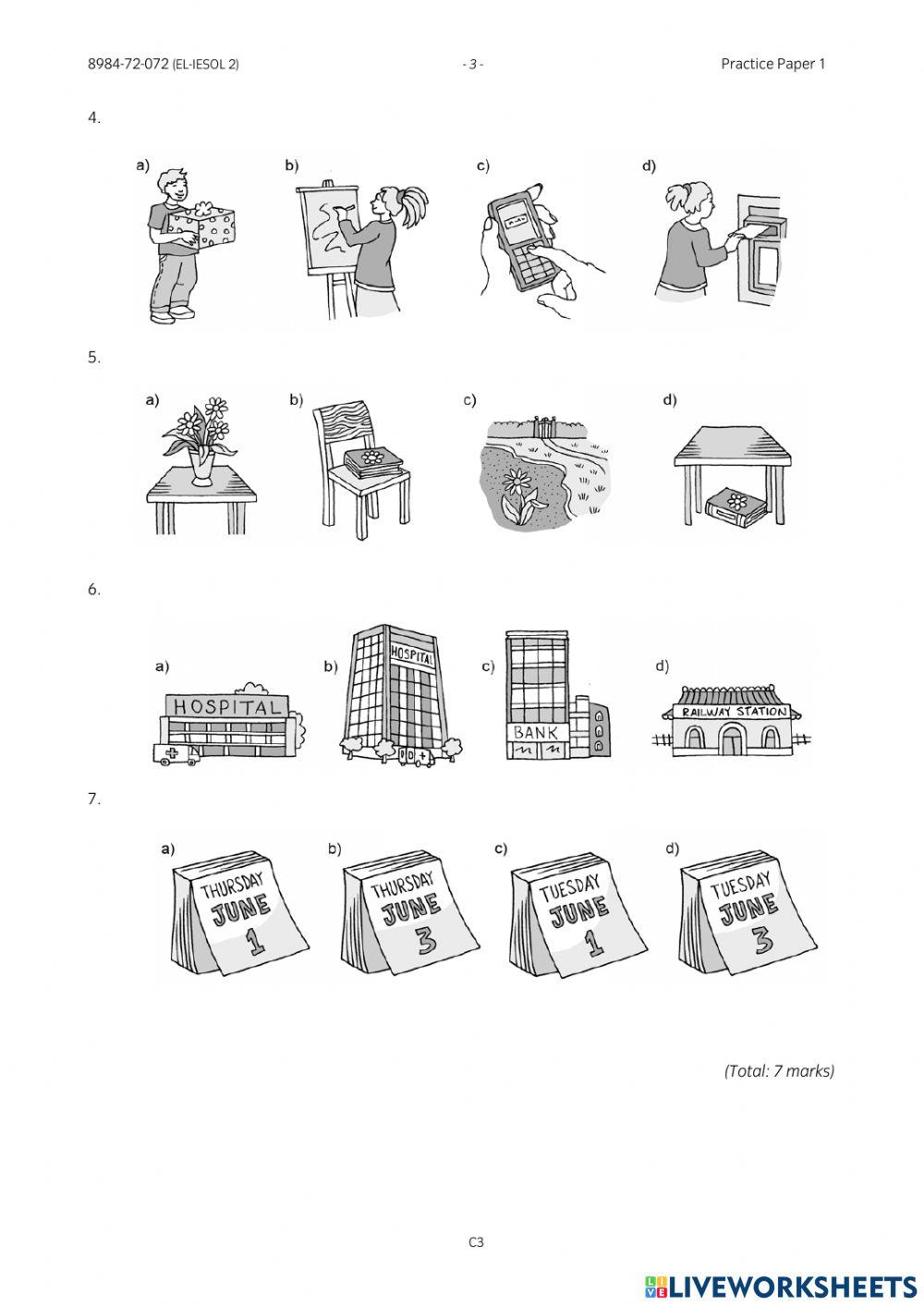 8984-72-072 (EL-IESOL 2)

- 3 -

Practice Paper 1

4.

a)

b)

c)

d)

5.

a)

b)

c)

d)

6.

a)

HOSPITAL

b)

HOSPITAL

c)

BANK

d)

RAILWAY STATION

7.

a)

THURSDAY JUNE 1

b)

THURSDAY JUNE 3

c)

TUESDAY JUNE 1

d)

TUESDAY JUNE 3

(Total: 7 marks)

C3

LIVEWORKSHEETS