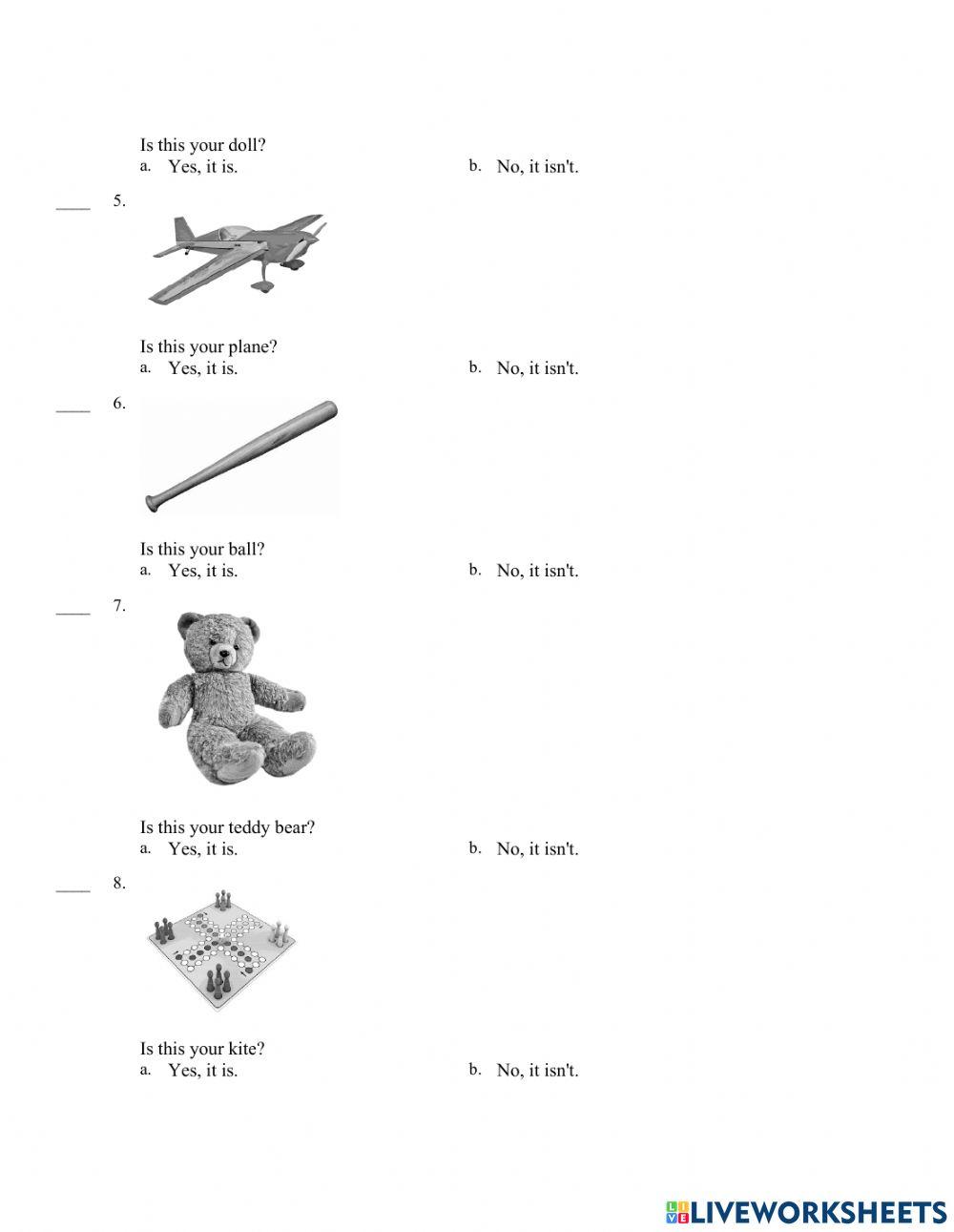 Is this your doll?
a. Yes, it is.
b. No, it isn't.

____ 5.

Is this your plane?
a. Yes, it is.
b. No, it isn't.

____ 6.

Is this your ball?
a. Yes, it is.
b. No, it isn't.

____ 7.

Is this your teddy bear?
a. Yes, it is.
b. No, it isn't.

____ 8.

Is this your kite?
a. Yes, it is.
b. No, it isn't.

LIVEWORKSHEETS