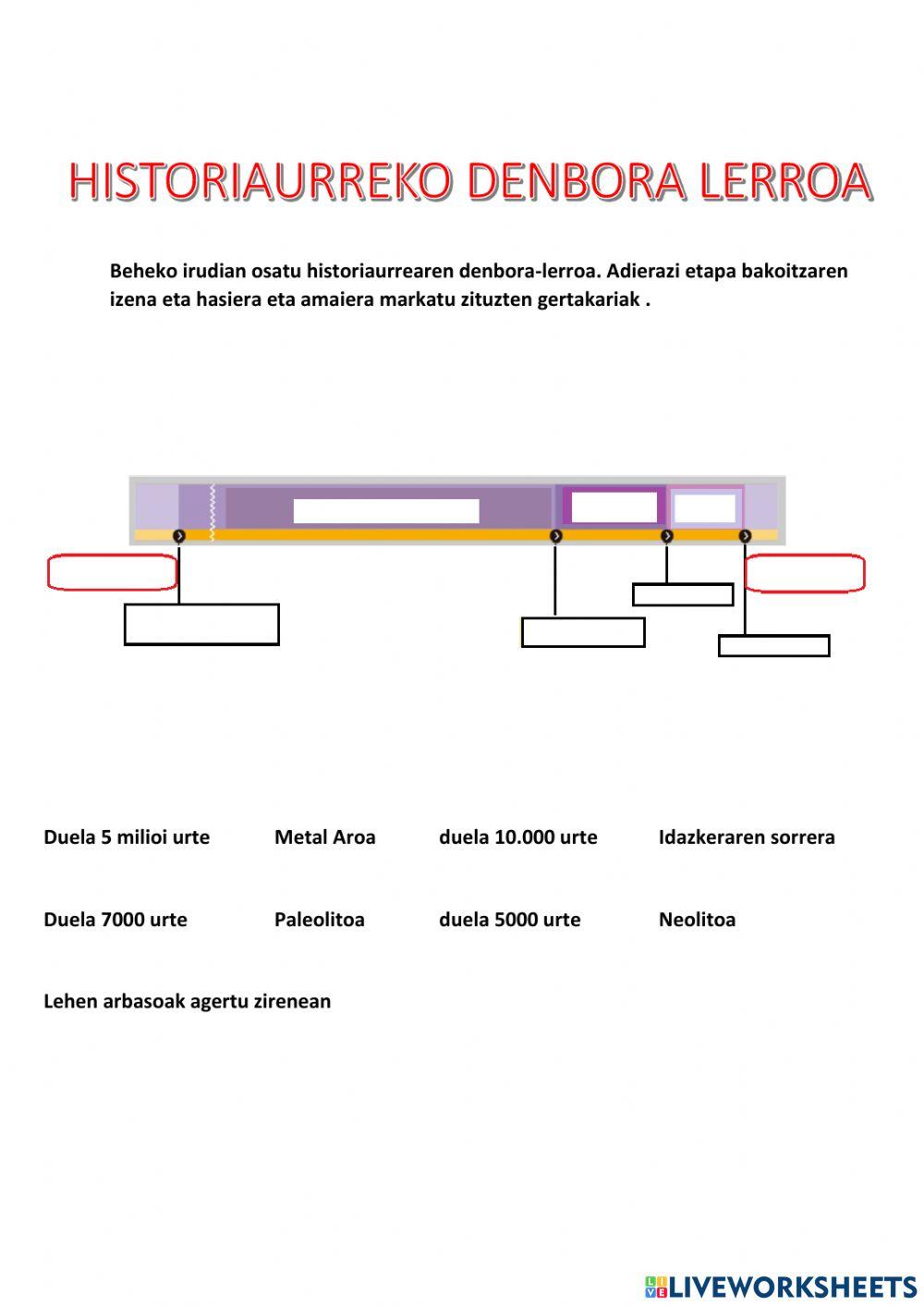 HISTORIAURREKO DENBORA LERROA

Beheko irudian osatu historiaurrearen denbora-lerroa. Adierazi etapa bakoitzaren izena eta hasiera eta amaiera markatu zituzten gertakariak .

Duela 5 milioi urte

Metal Aroa

duela 10.000 urte

Idazkeraren sorrera

Duela 7000 urte

Paleolitoa

duela 5000 urte

Neolitoa

Lehen arbasoak agertu zirenean

LIVEWORKSHEETS