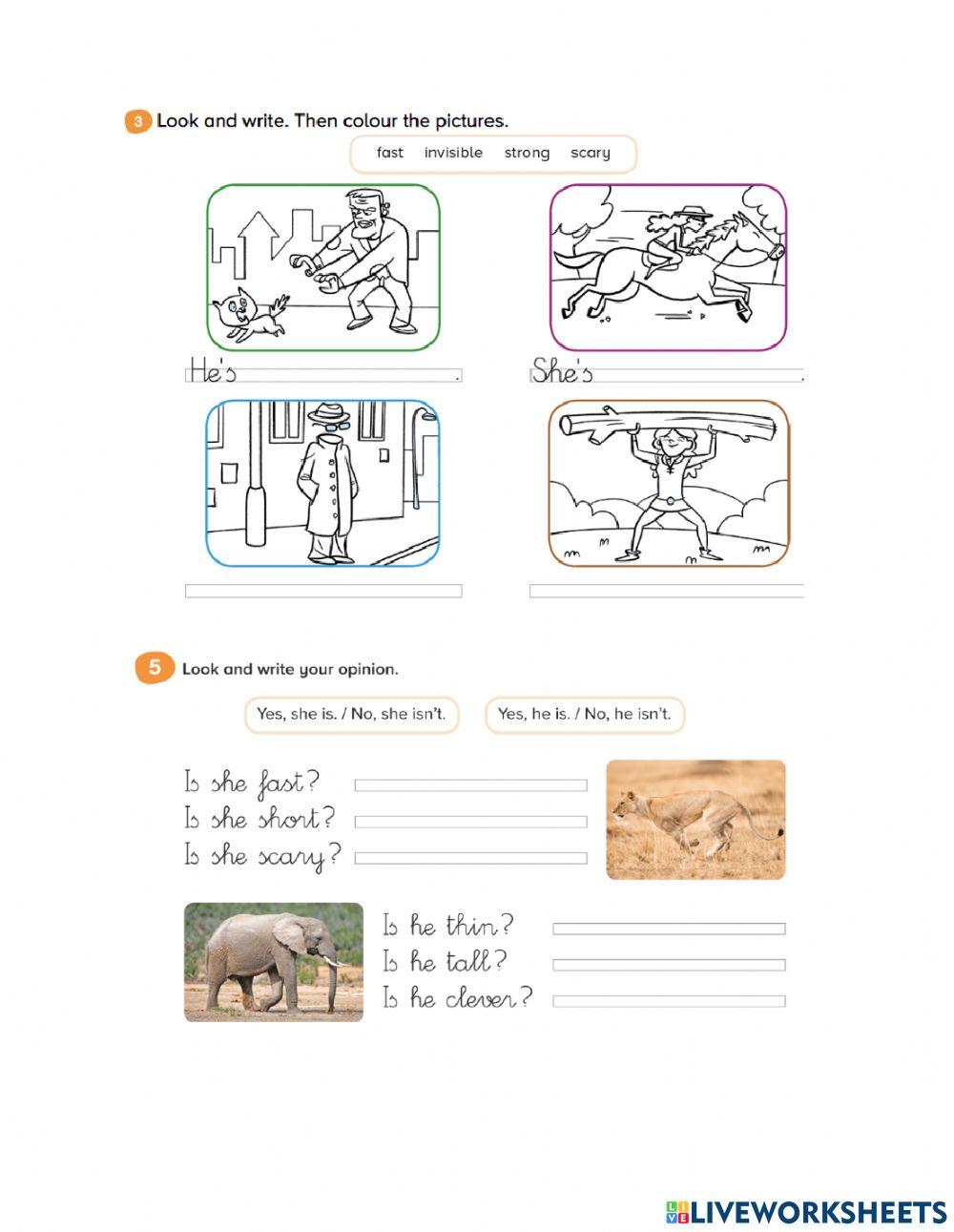 3 Look and write. Then colour the pictures.

fast invisible strong scary

He's .

She's .

5 Look and write your opinion.

Yes, she is. / No, she isn't.

Yes, he is. / No, he isn't.

Is she fast?
Is she short?
Is she scary?

Is he thin?
Is he tall?
Is he clever?

LIVEWORKSHEETS