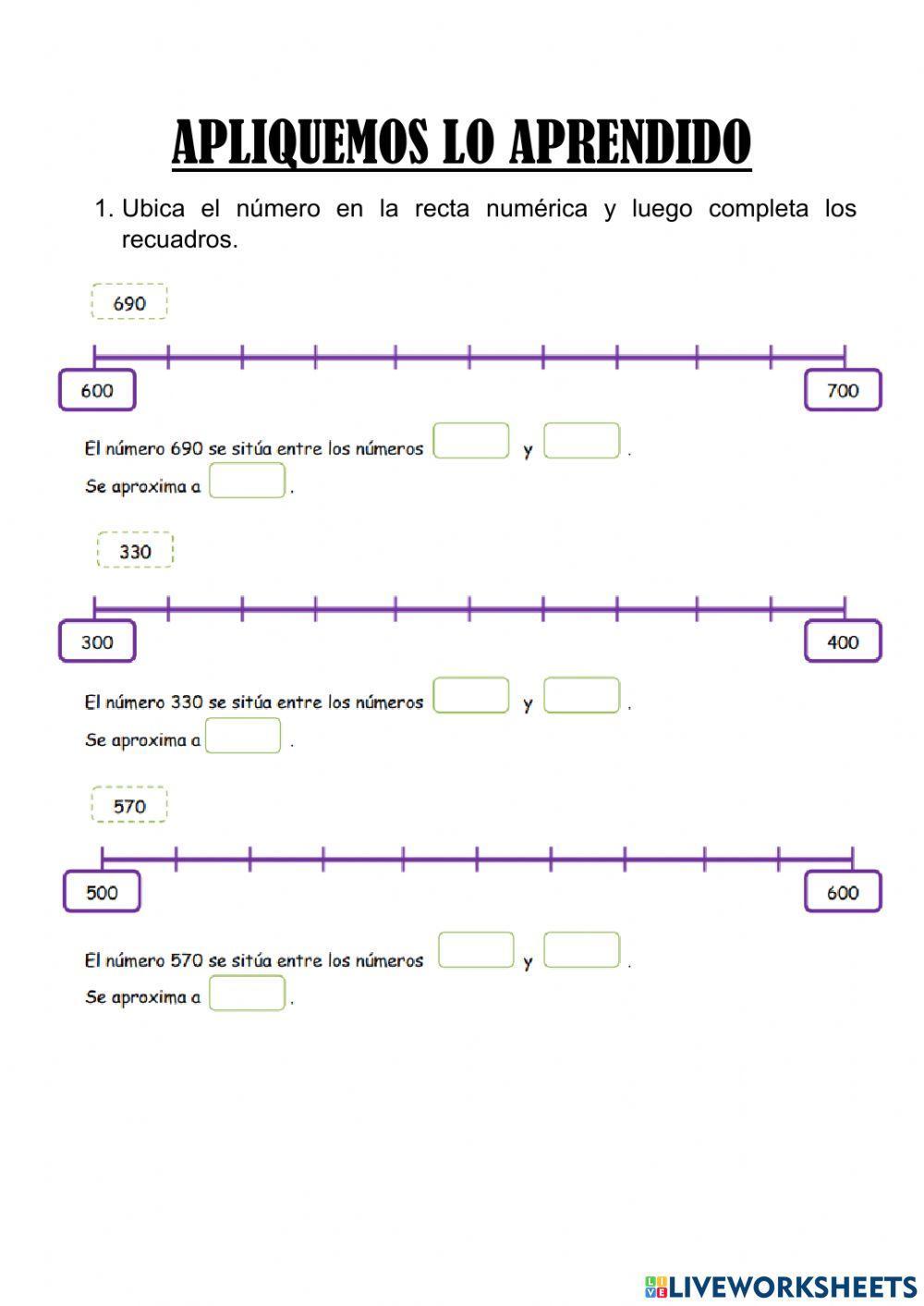 APLIQUEMOS LO APRENDIDO

1. Ubica el número en la recta numérica y luego completa los recuadros.

690

600

700

El número 690 se sitúa entre los números y .

Se aproxima a .

330

300

400

El número 330 se sitúa entre los números y .

Se aproxima a .

570

500

600

El número 570 se sitúa entre los números y .

Se aproxima a .

LIVEWORKSHEETS