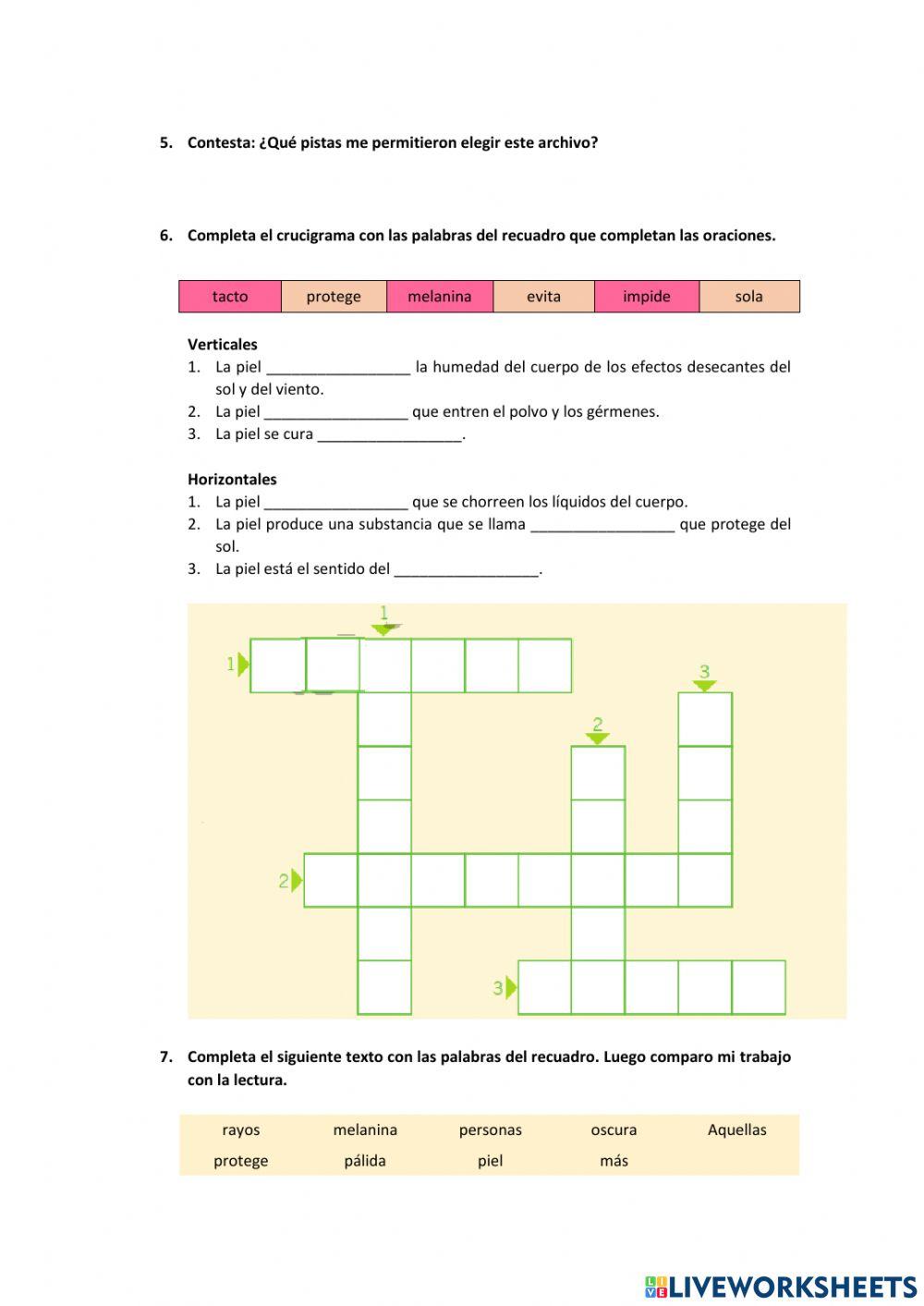 5. Contesta: ¿Qué pistas me permitieron elegir este archivo?

6. Completa el crucigrama con las palabras del recuadro que completan las oraciones.

| tacto | protege | melanina | evita | impide | sola |
|---|---|---|---|---|---|

Verticales
1. La piel _________________ la humedad del cuerpo de los efectos desecantes del sol y del viento.
2. La piel _________________ que entren el polvo y los gérmenes.
3. La piel se cura _________________.

Horizontales
1. La piel _________________ que se chorreen los líquidos del cuerpo.
2. La piel produce una substancia que se llama _________________ que protege del sol.
3. La piel está el sentido del _________________.

1
1
3
2
2
3

7. Completa el siguiente texto con las palabras del recuadro. Luego comparo mi trabajo con la lectura.

| rayos | melanina | personas | oscura | Aquellas |
|---|---|---|---|---|
| protege | pálida | piel | más | |

LIVEWORKSHEETS