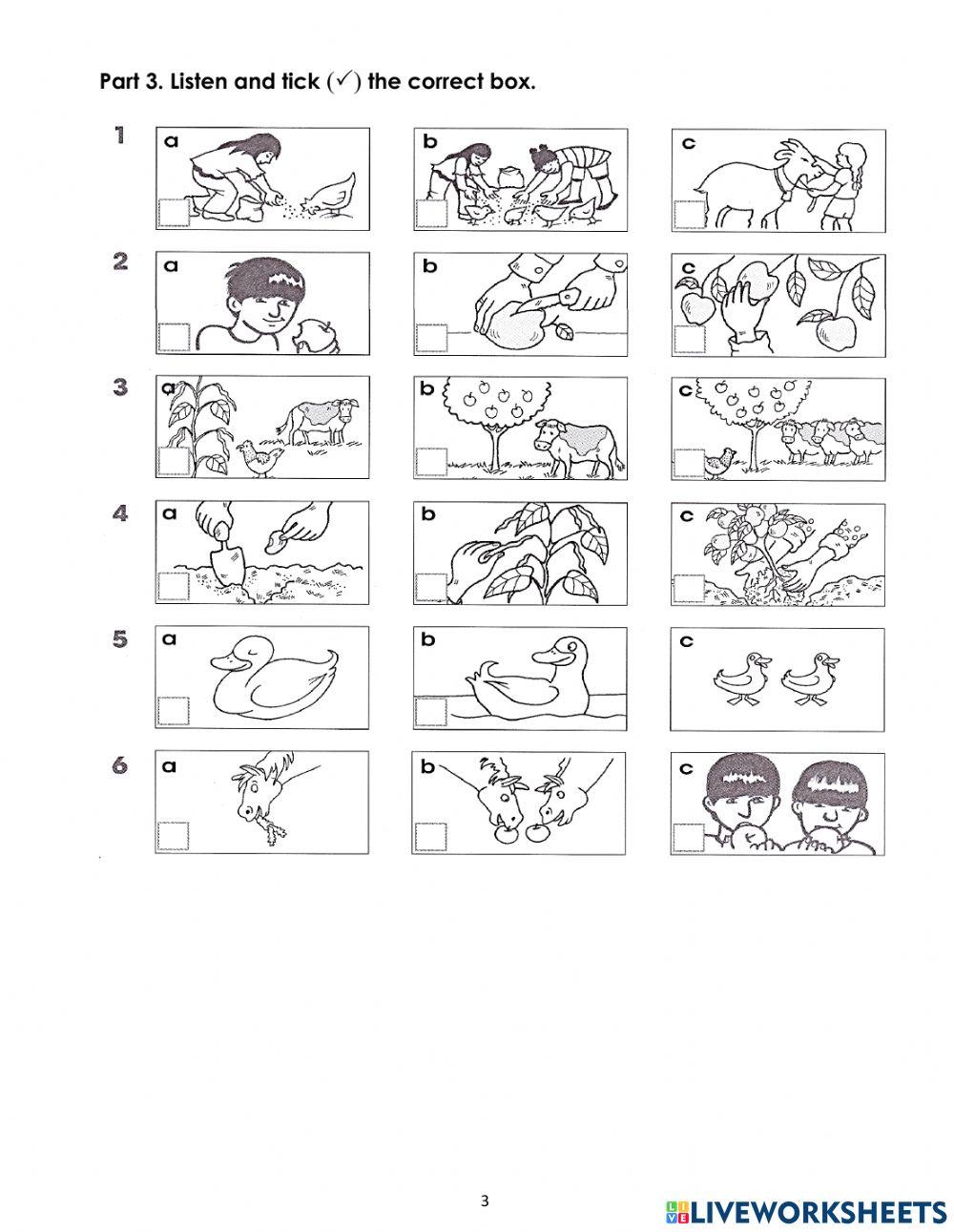 Part 3. Listen and tick ($\checkmark$) the correct box.

1 a b c

2 a b c

3 a b c

4 a b c

5 a b c

6 a b c

3

LIVEWORKSHEETS