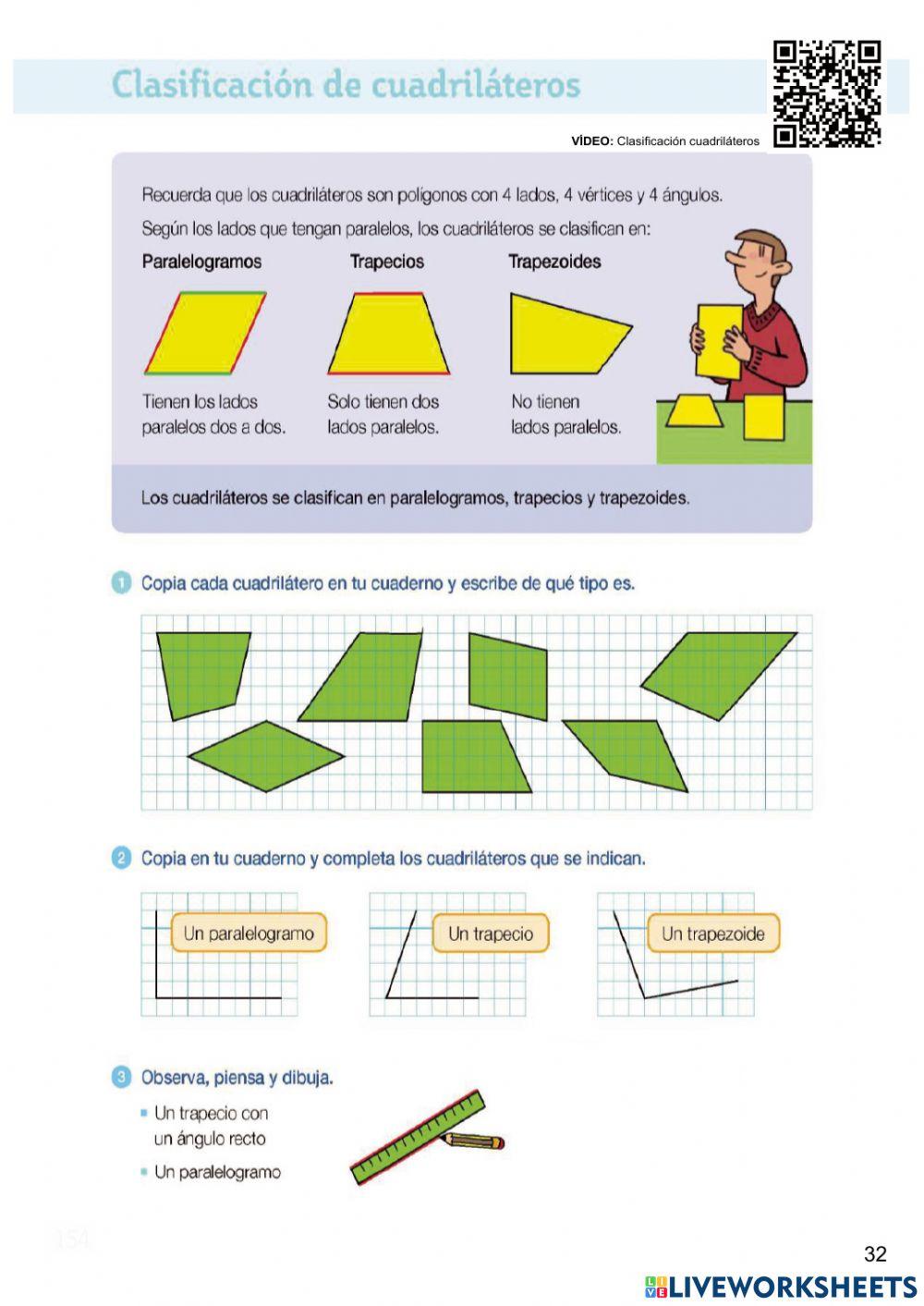 Clasificación de cuadriláteros

VÍDEO: Clasificación cuadriláteros

Recuerda que los cuadriláteros son polígonos con 4 lados, 4 vértices y 4 ángulos.

Según los lados que tengan paralelos, los cuadriláteros se clasifican en:

Paralelogramos

Tienen los lados paralelos dos a dos.

Trapecios

Solo tienen dos lados paralelos.

Trapezoides

No tienen lados paralelos.

Los cuadriláteros se clasifican en paralelogramos, trapecios y trapezoides.

1 Copia cada cuadrilátero en tu cuaderno y escribe de qué tipo es.

2 Copia en tu cuaderno y completa los cuadriláteros que se indican.

Un paralelogramo

Un trapecio

Un trapezoide

3 Observa, piensa y dibuja.

▪ Un trapecio con un ángulo recto

▪ Un paralelogramo

154

32

LIVEWORKSHEETS