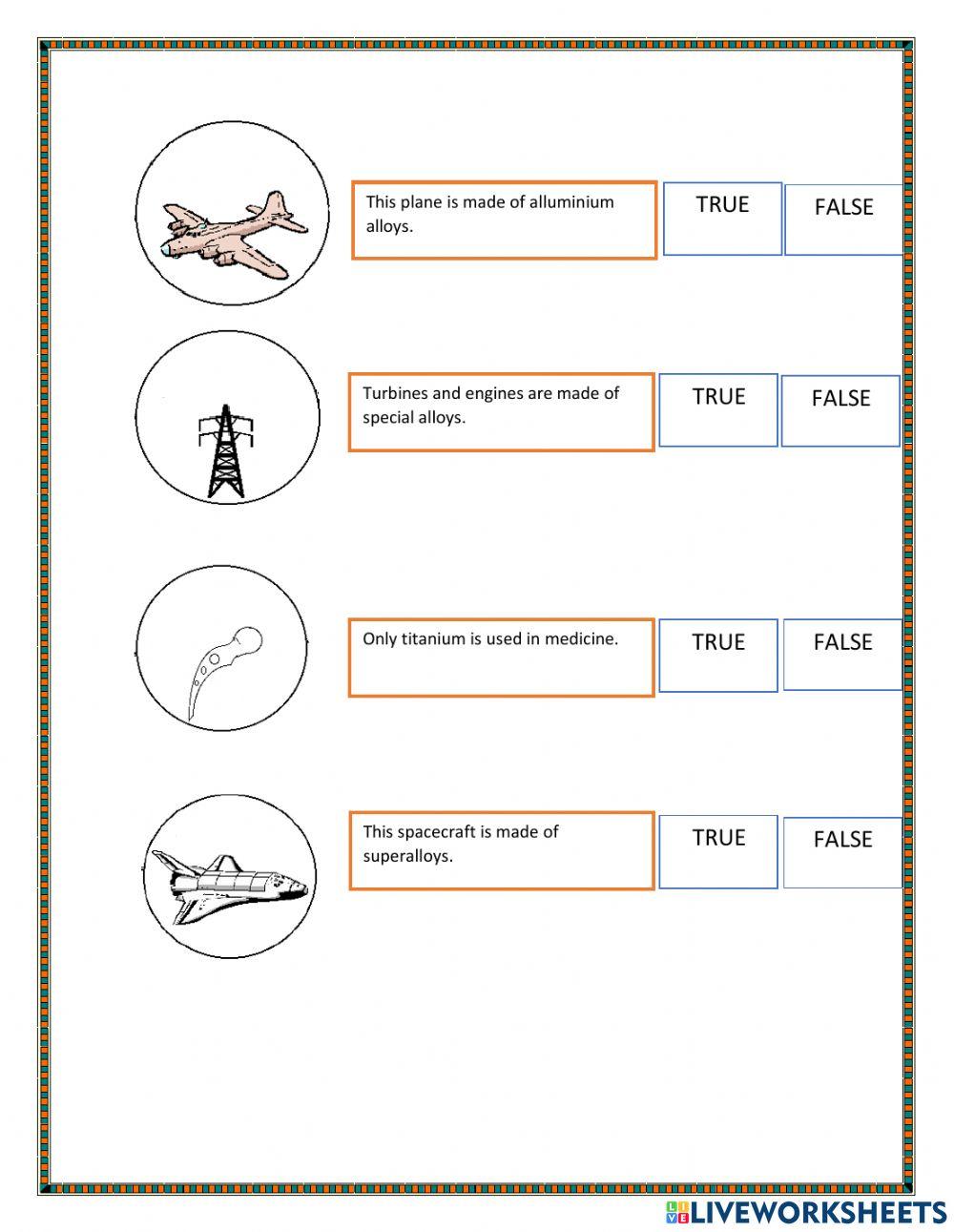 This plane is made of alluminium alloys.

TRUE

FALSE

Turbines and engines are made of special alloys.

TRUE

FALSE

Only titanium is used in medicine.

TRUE

FALSE

This spacecraft is made of superalloys.

TRUE

FALSE

LIVEWORKSHEETS