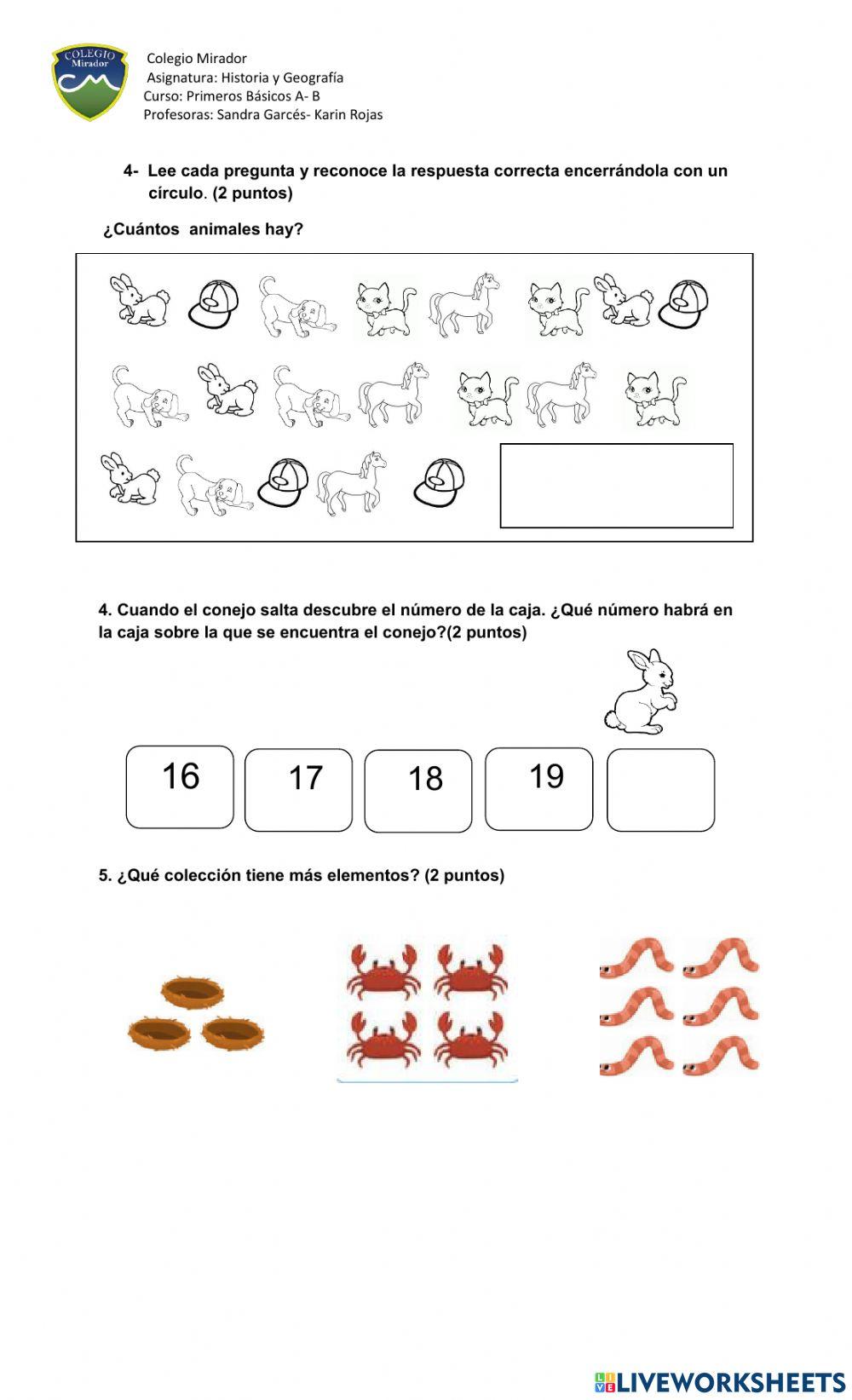 COLEGIO Mirador
CM

Colegio Mirador
Asignatura: Historia y Geografía
Curso: Primeros Básicos A- B
Profesoras: Sandra Garcés- Karin Rojas

4- Lee cada pregunta y reconoce la respuesta correcta encerrándola con un círculo. (2 puntos)

¿Cuántos animales hay?

4. Cuando el conejo salta descubre el número de la caja. ¿Qué número habrá en la caja sobre la que se encuentra el conejo?(2 puntos)

16
17
18
19

5. ¿Qué colección tiene más elementos? (2 puntos)

LIVEWORKSHEETS