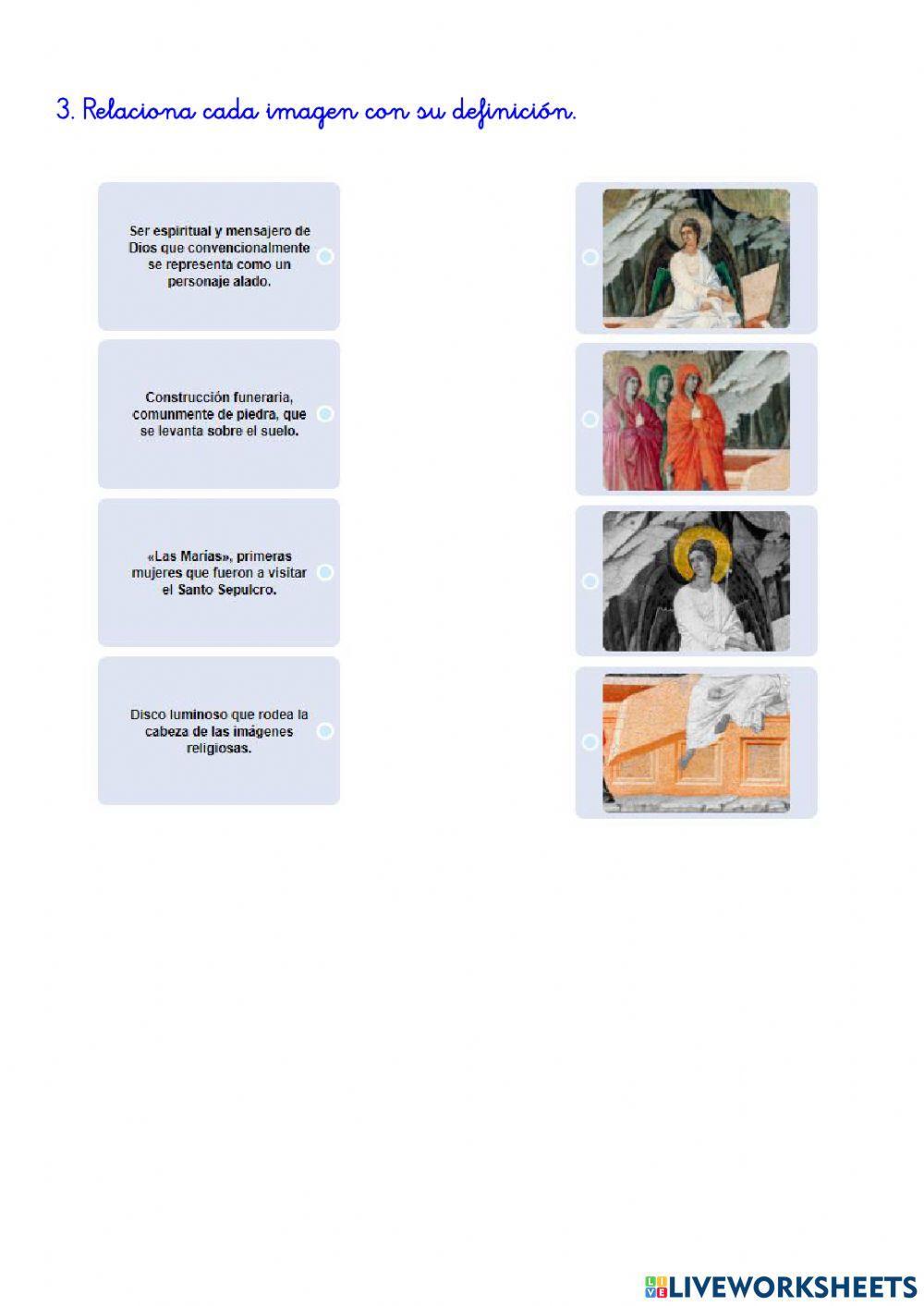 3. Relaciona cada imagen con su definición.

Ser espiritual y mensajero de Dios que convencionalmente se representa como un personaje alado.

Construcción funeraria, comunmente de piedra, que se levanta sobre el suelo.

«Las Marías», primeras mujeres que fueron a visitar el Santo Sepulcro.

Disco luminoso que rodea la cabeza de las imágenes religiosas.

LIVEWORKSHEETS