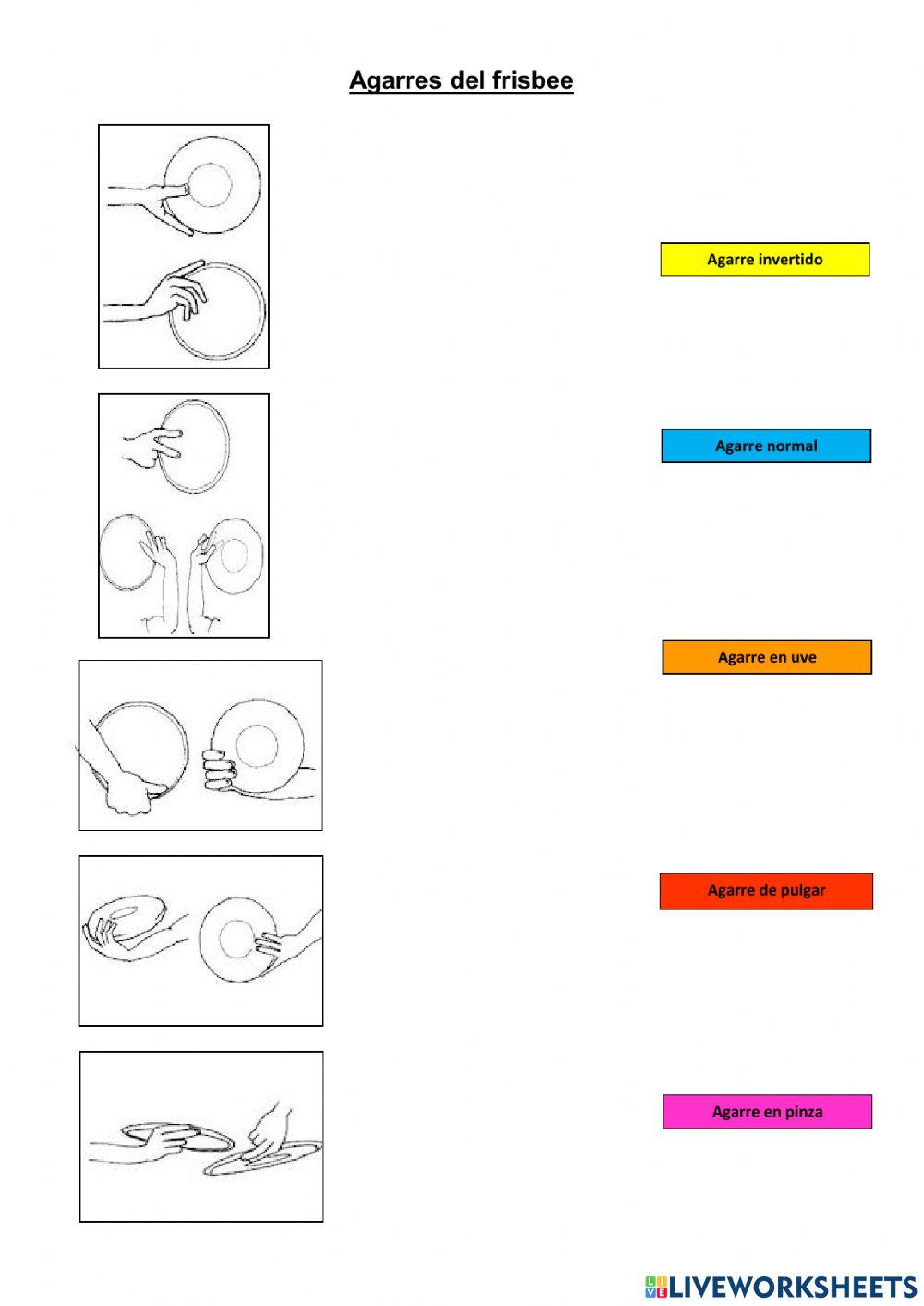 Agarres del frisbee

Agarre invertido

Agarre normal

Agarre en uve

Agarre de pulgar

Agarre en pinza

LIVEWORKSHEETS