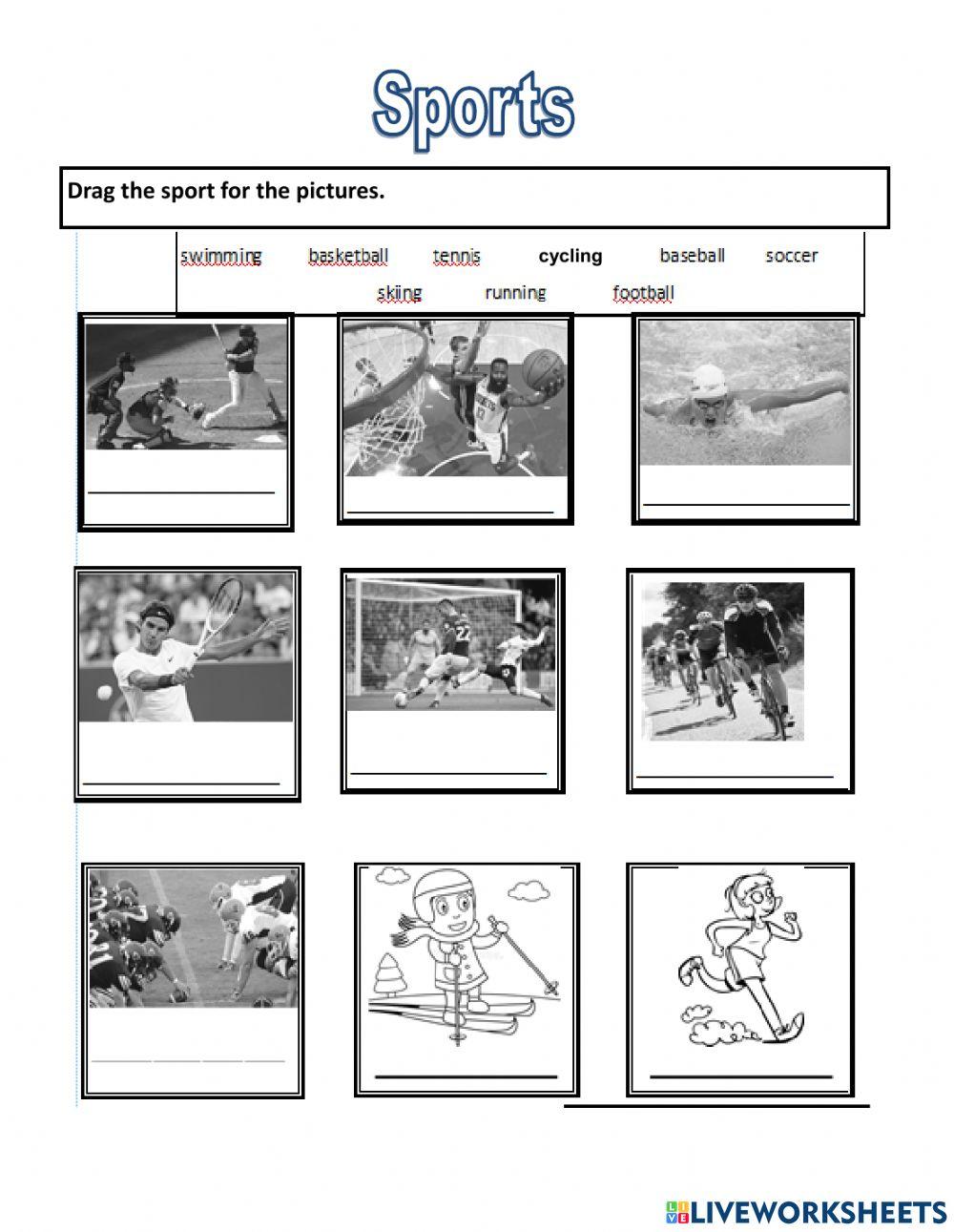 Sports

Drag the sport for the pictures.

swimming basketball tennis cycling baseball soccer
skiing running football

LIVEWORKSHEETS