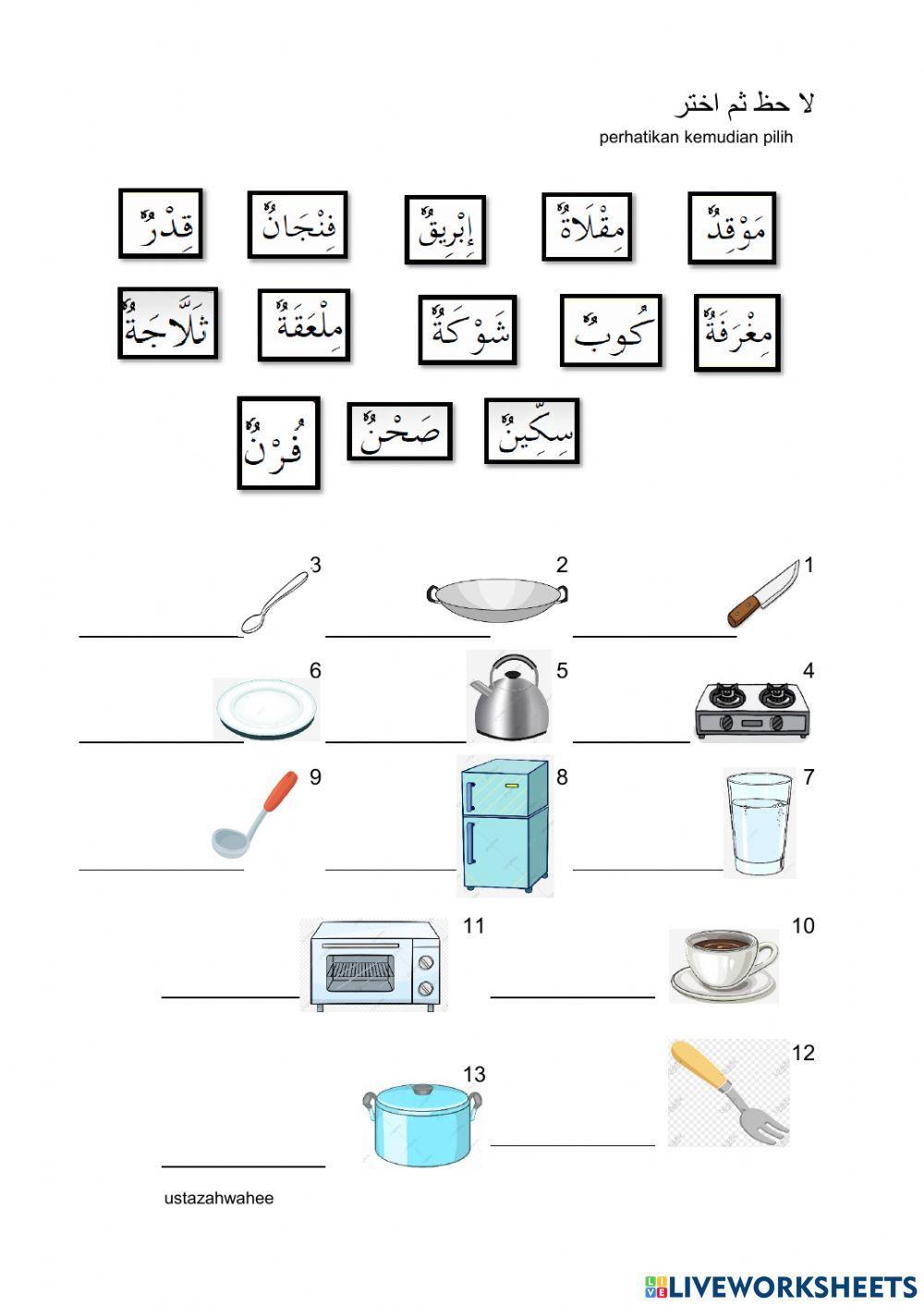 لا حظ ثم اختر
perhatikan kemudian pilih

مَوْقِدٌ
مِقْلَاةٌ
إِبْرِيقٌ
فِنْجَانٌ
قِدْرٌ

مِغْرَفَةٌ
كُوبٌ
شَوْكَةٌ
مِلْعَقَةٌ
ثَلَّاجَةٌ

سِكِّينٌ
صَحْنٌ
فُرْنٌ

1
2
3
4
5
6
7
8
9
10
11
12
13

ustazahwahee

LIVEWORKSHEETS