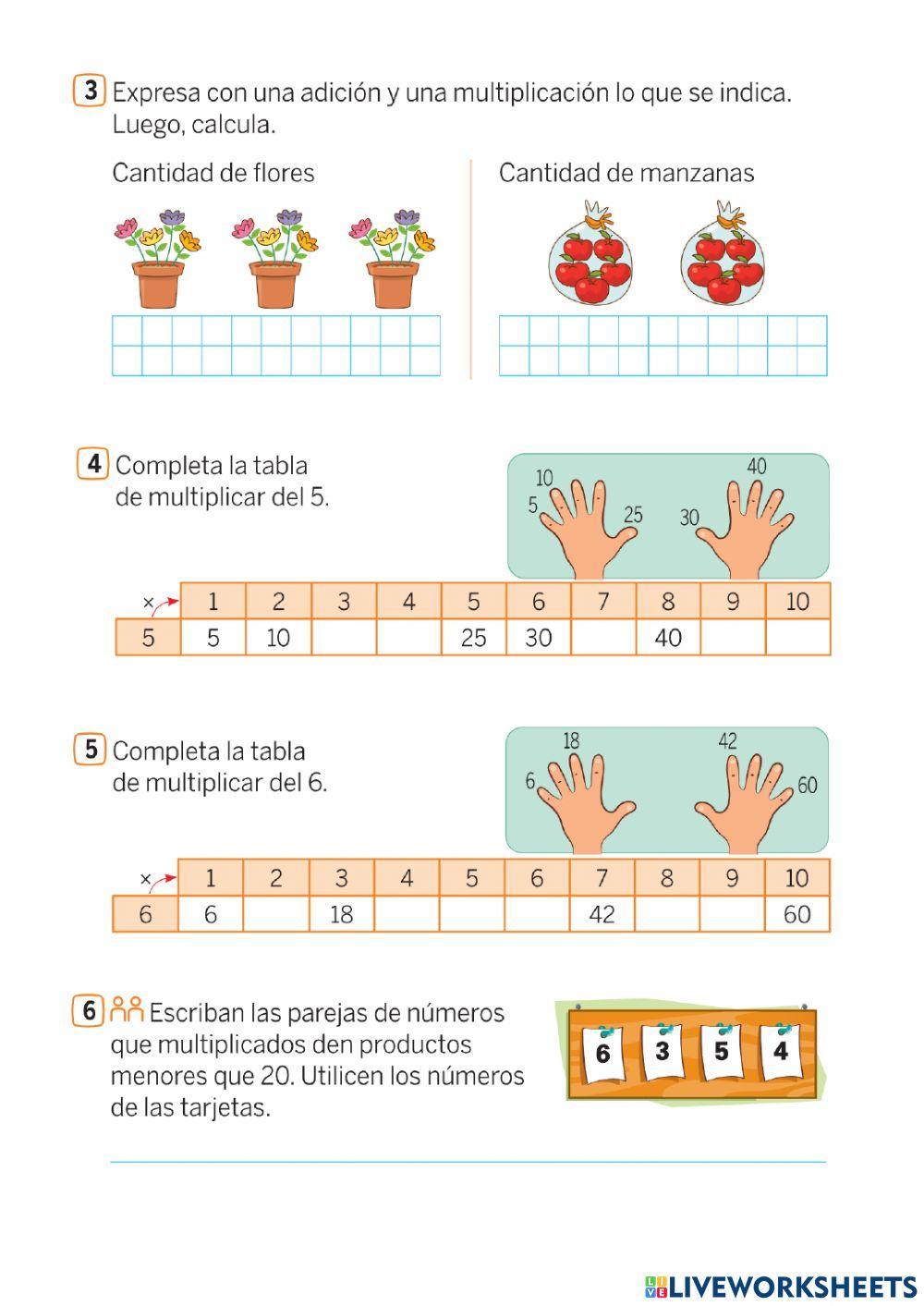 3 Expresa con una adición y una multiplicación lo que se indica. Luego, calcula.

Cantidad de flores

Cantidad de manzanas

4 Completa la tabla de multiplicar del 5.

10
5
25
30
40

| × | 1 | 2 | 3 | 4 | 5 | 6 | 7 | 8 | 9 | 10 |
|---|---|---|---|---|---|---|---|---|---|---|
| 5 | 5 | 10 | | | 25 | 30 | | 40 | | |

5 Completa la tabla de multiplicar del 6.

18
6
42
60

| × | 1 | 2 | 3 | 4 | 5 | 6 | 7 | 8 | 9 | 10 |
|---|---|---|---|---|---|---|---|---|---|---|
| 6 | 6 | | 18 | | | | 42 | | | 60 |

6 Escriban las parejas de números que multiplicados den productos menores que 20. Utilicen los números de las tarjetas.

6 3 5 4

LIVEWORKSHEETS