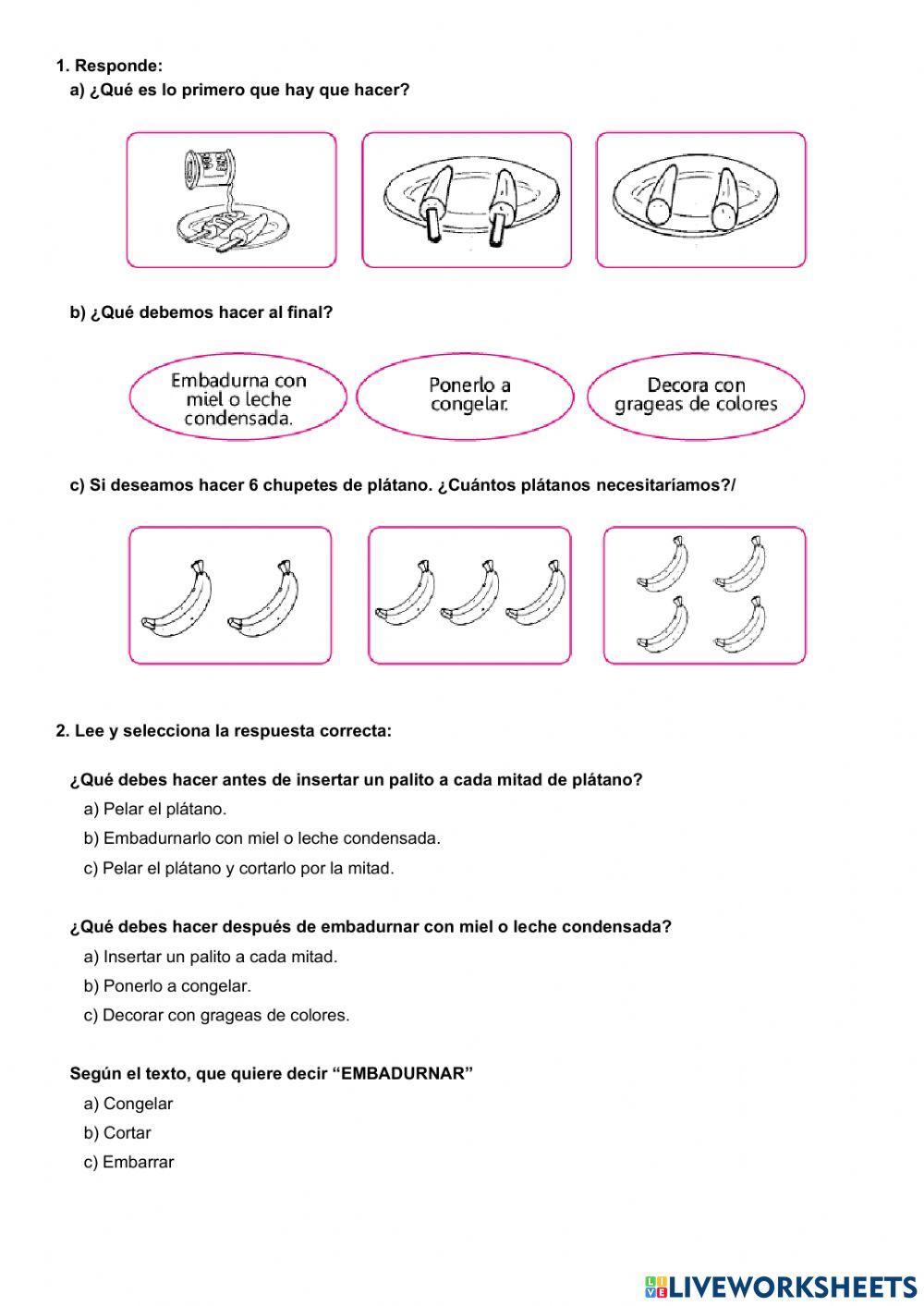 1. Responde:

a) ¿Qué es lo primero que hay que hacer?

b) ¿Qué debemos hacer al final?

Embadurna con miel o leche condensada.

Ponerlo a congelar.

Decora con grageas de colores

c) Si deseamos hacer 6 chupetes de plátano. ¿Cuántos plátanos necesitaríamos?/

2. Lee y selecciona la respuesta correcta:

¿Qué debes hacer antes de insertar un palito a cada mitad de plátano?

a) Pelar el plátano.

b) Embadurnarlo con miel o leche condensada.

c) Pelar el plátano y cortarlo por la mitad.

¿Qué debes hacer después de embadurnar con miel o leche condensada?

a) Insertar un palito a cada mitad.

b) Ponerlo a congelar.

c) Decorar con grageas de colores.

Según el texto, que quiere decir “EMBADURNAR”

a) Congelar

b) Cortar

c) Embarrar

LIVEWORKSHEETS