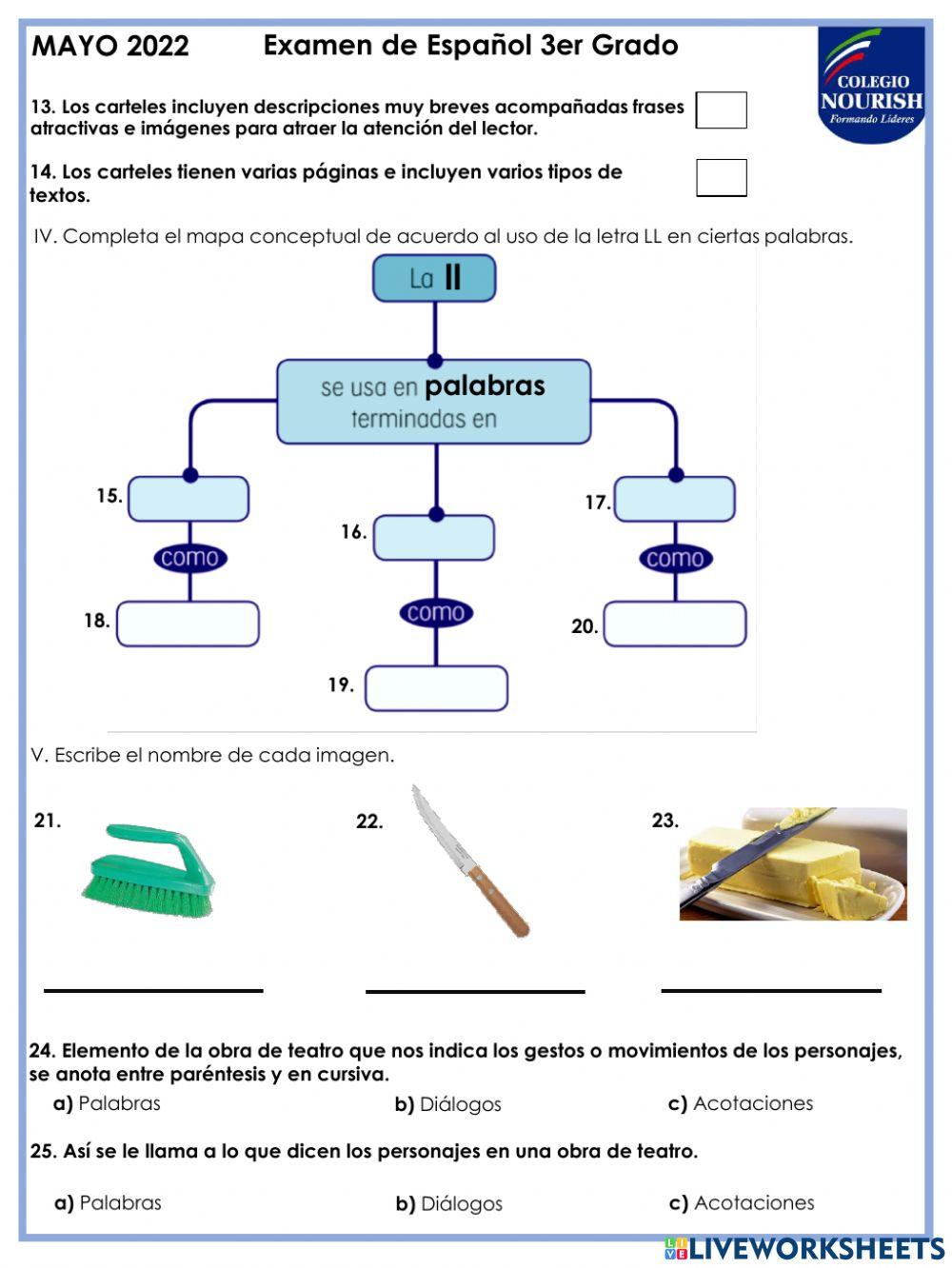 MAYO 2022 Examen de Español 3er Grado

COLEGIO NOURISH Formando Líderes

13. Los carteles incluyen descripciones muy breves acompañadas frases atractivas e imágenes para atraer la atención del lector.

14. Los carteles tienen varias páginas e incluyen varios tipos de textos.

IV. Completa el mapa conceptual de acuerdo al uso de la letra LL en ciertas palabras.

La ll

se usa en palabras terminadas en

15.

16.

17.

como

como

como

18.

19.

20.

V. Escribe el nombre de cada imagen.

21.

22.

23.

24. Elemento de la obra de teatro que nos indica los gestos o movimientos de los personajes, se anota entre paréntesis y en cursiva.

a) Palabras b) Diálogos c) Acotaciones

25. Así se le llama a lo que dicen los personajes en una obra de teatro.

a) Palabras b) Diálogos c) Acotaciones

LIVEWORKSHEETS