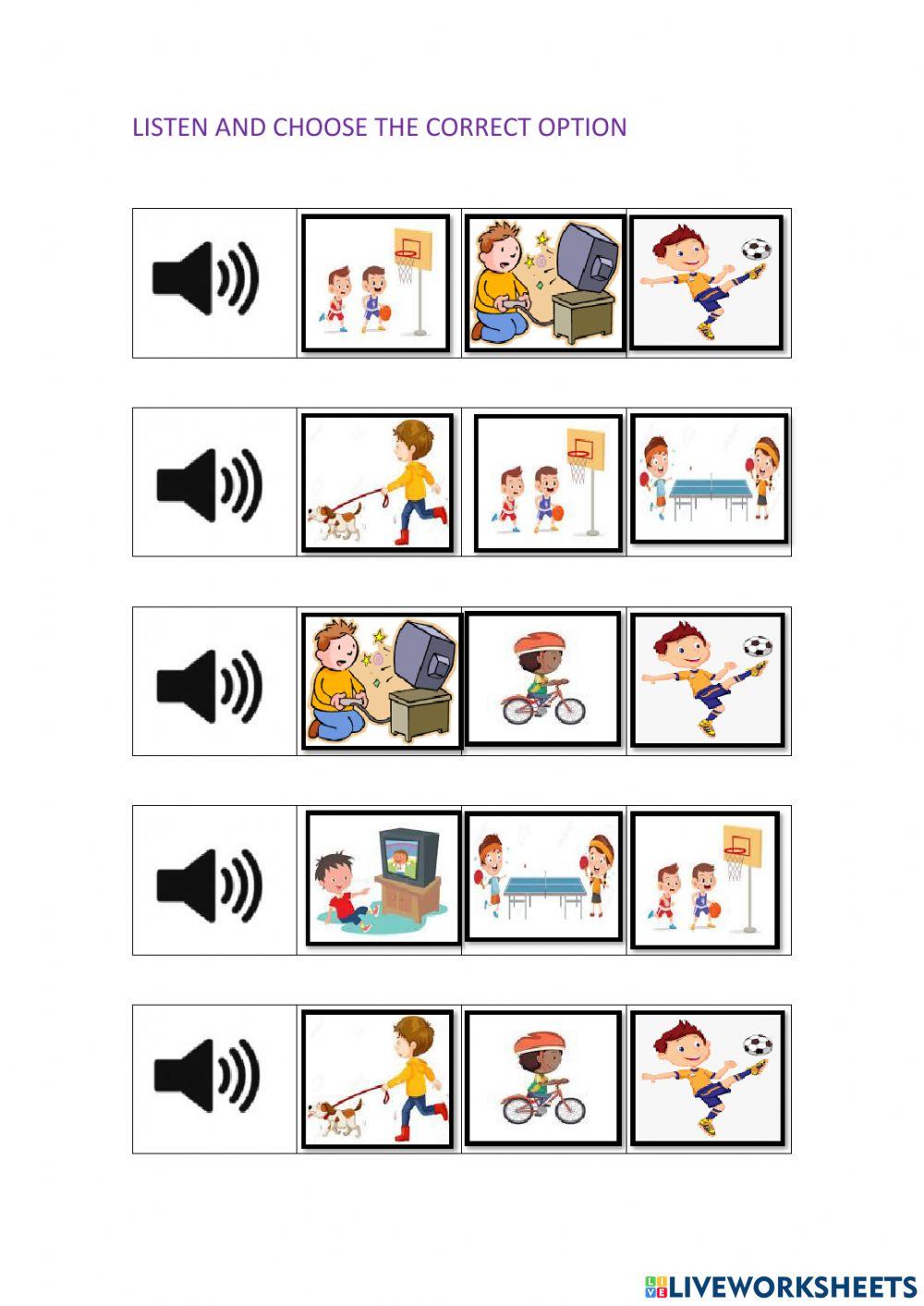 LISTEN AND CHOOSE THE CORRECT OPTION

LIVEWORKSHEETS