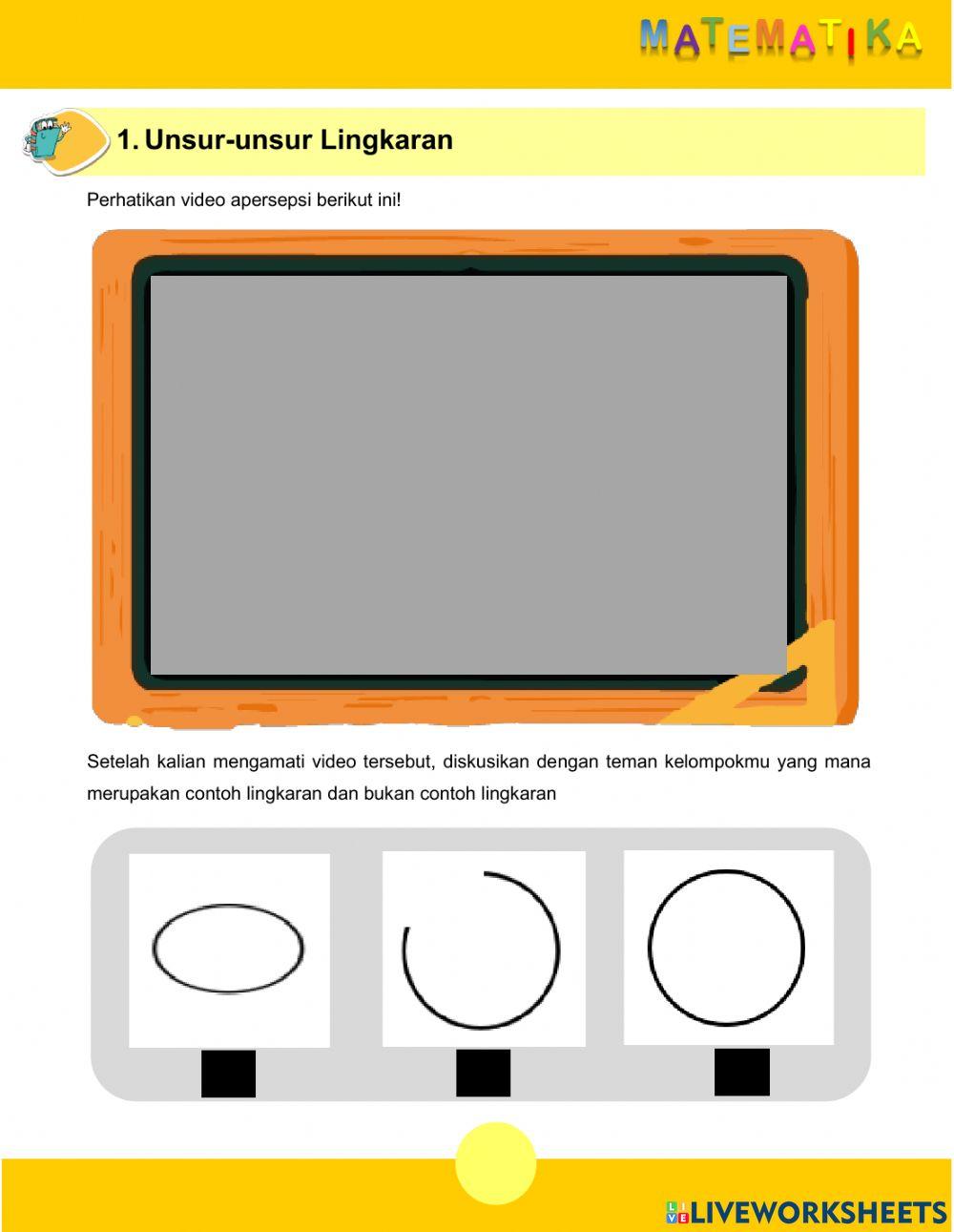 MATEMATIKA

1. Unsur-unsur Lingkaran

Perhatikan video apersepsi berikut ini!

Setelah kalian mengamati video tersebut, diskusikan dengan teman kelompokmu yang mana merupakan contoh lingkaran dan bukan contoh lingkaran

LIVEWORKSHEETS