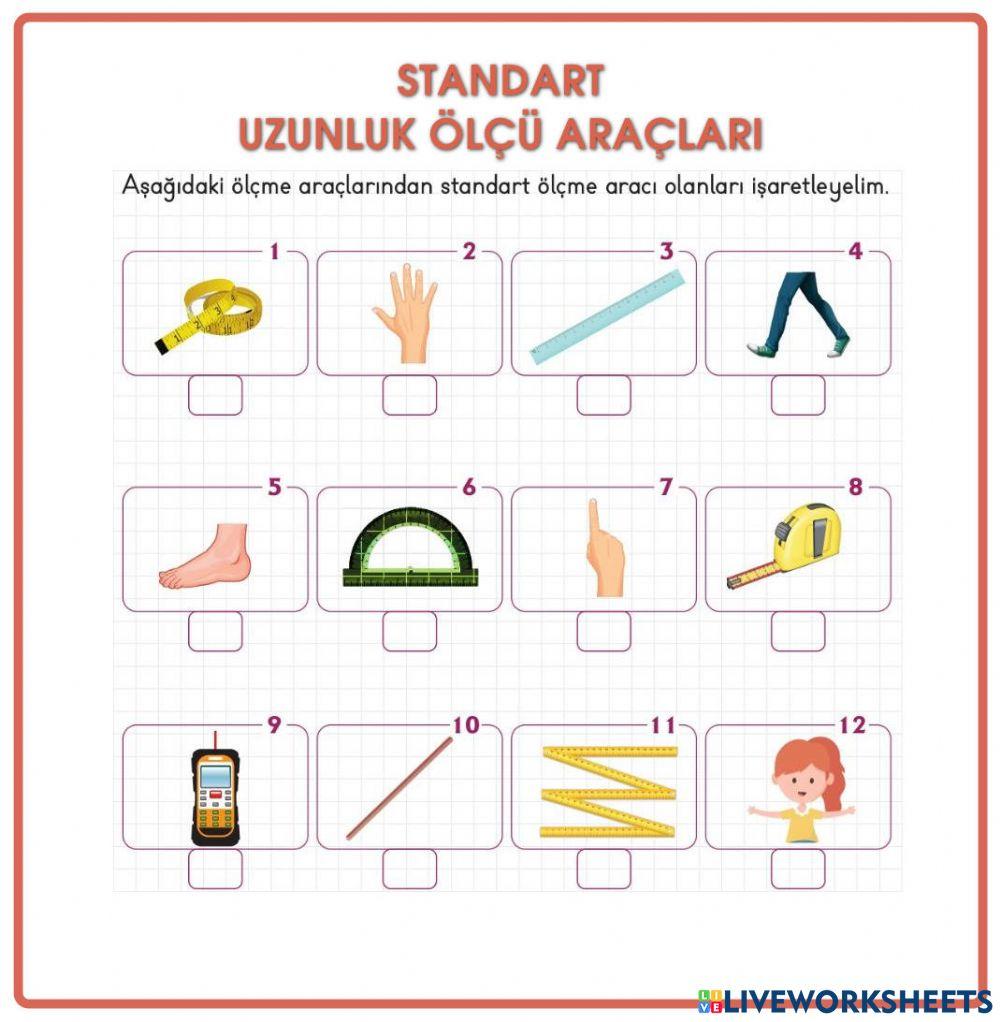 STANDART
UZUNLUK ÖLÇÜ ARAÇLARI

Aşağıdaki ölçme araçlarından standart ölçme aracı olanları işaretleyelim.

1

2

3

4

5

6

7

8

9

10

11

12

LIVEWORKSHEETS