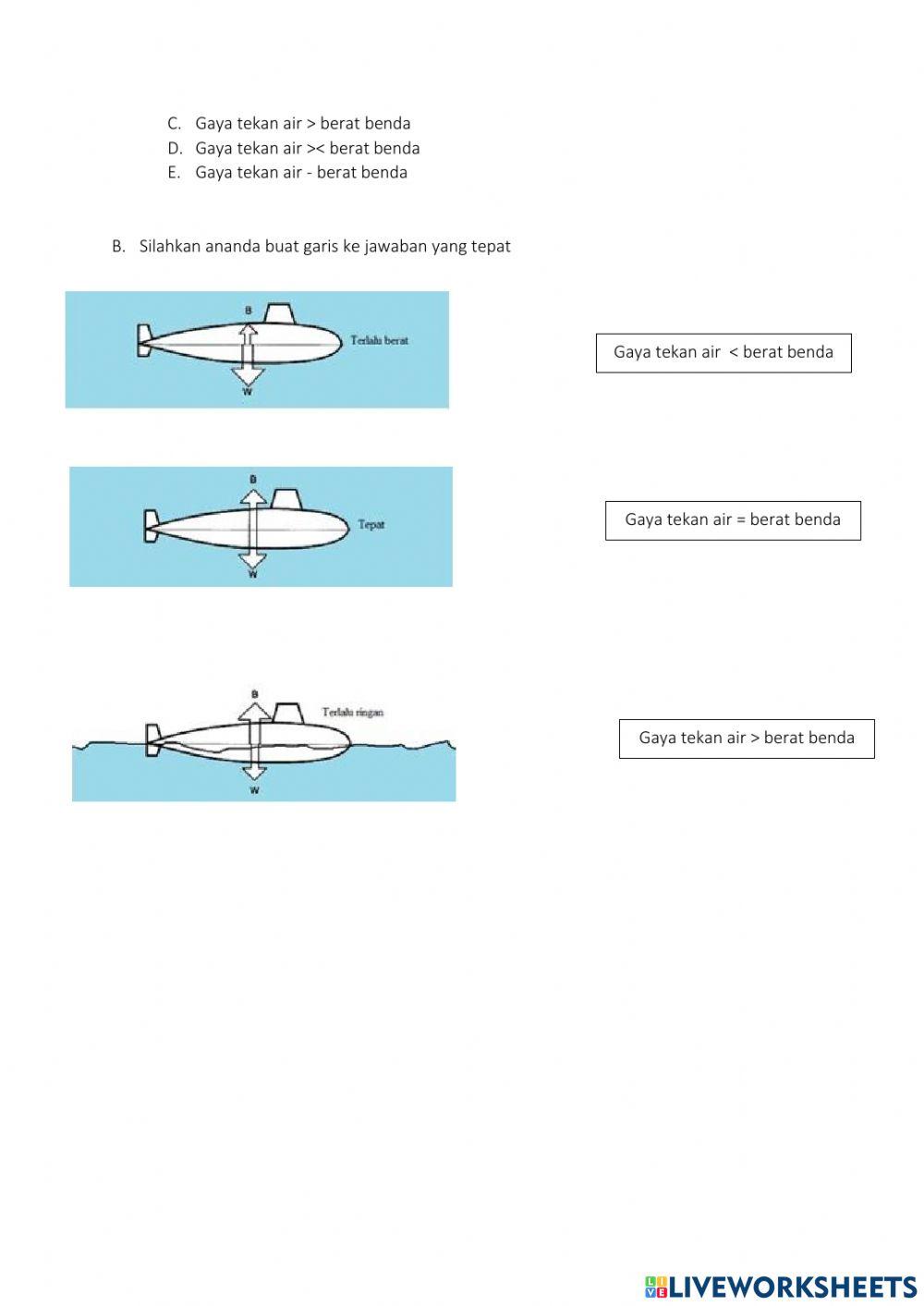 C. Gaya tekan air > berat benda
D. Gaya tekan air >< berat benda
E. Gaya tekan air - berat benda

B. Silahkan ananda buat garis ke jawaban yang tepat

B
Terlalu berat
W

Gaya tekan air < berat benda

B
Tepat
W

Gaya tekan air = berat benda

B
Terlalu ringan
W

Gaya tekan air > berat benda

LIVEWORKSHEETS