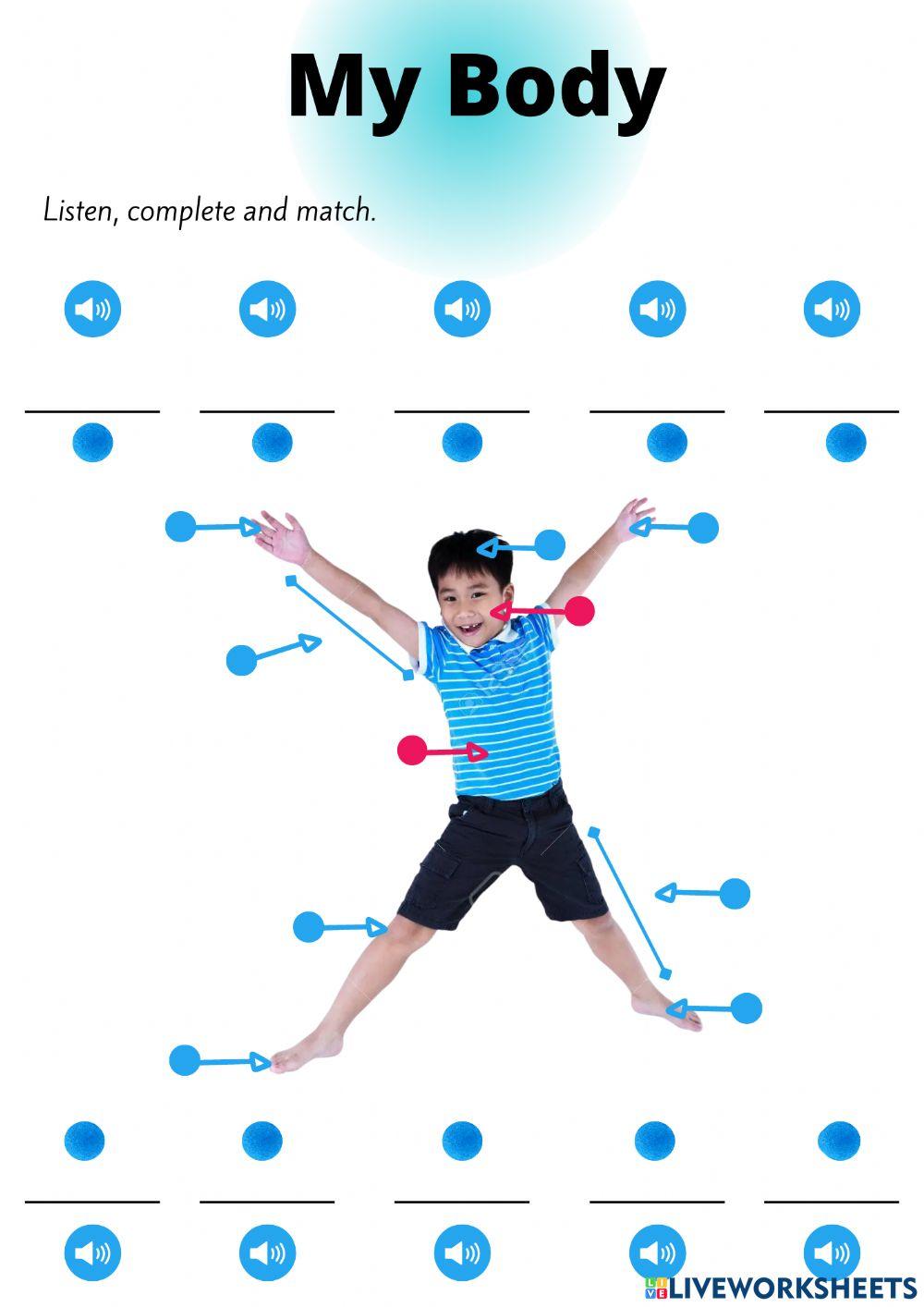 My Body

Listen, complete and match.

LIVEWORKSHEETS