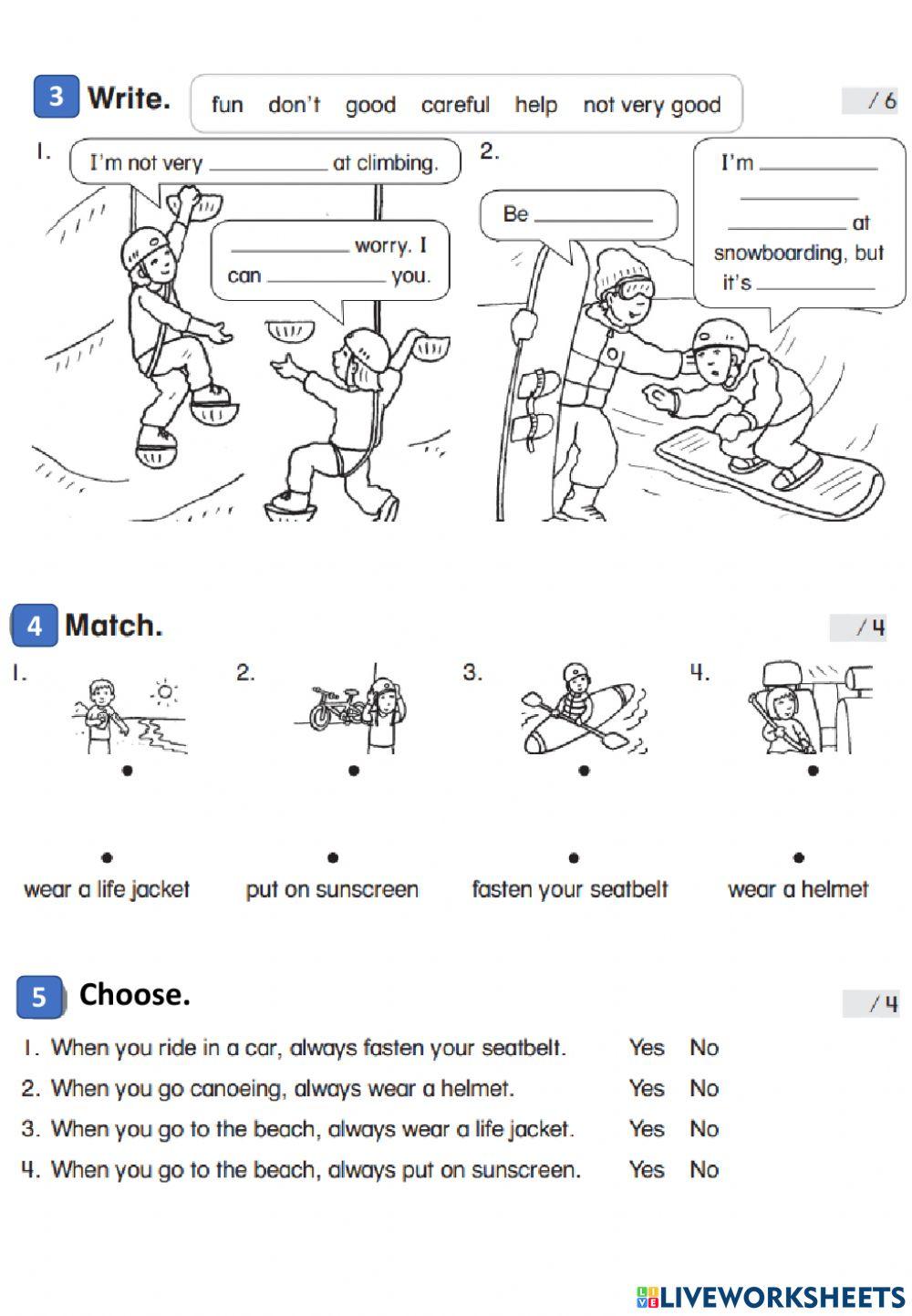 3 Write.

fun don't good careful help not very good

/ 6

1. I'm not very __________ at climbing.

__________ worry. I can __________ you.

2. Be __________

I'm __________ __________ __________ at snowboarding, but it's __________

4 Match.

/ 4

1. 2. 3. 4.

wear a life jacket put on sunscreen fasten your seatbelt wear a helmet

5 Choose.

/ 4

1. When you ride in a car, always fasten your seatbelt. Yes No
2. When you go canoeing, always wear a helmet. Yes No
3. When you go to the beach, always wear a life jacket. Yes No
4. When you go to the beach, always put on sunscreen. Yes No

LIVEWORKSHEETS