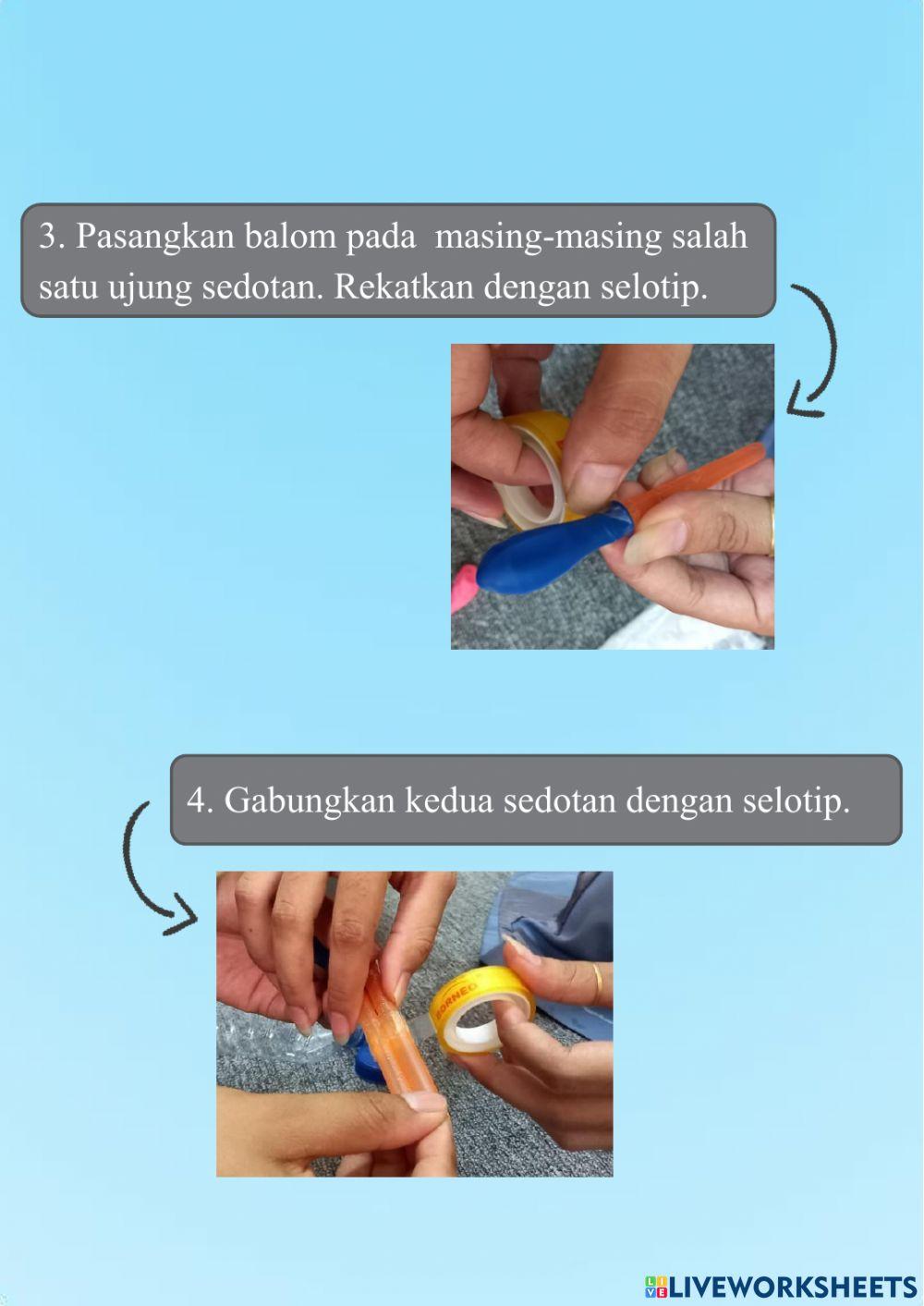 3. Pasangkan balom pada masing-masing salah satu ujung sedotan. Rekatkan dengan selotip.

4. Gabungkan kedua sedotan dengan selotip.

BORNEO

LIVEWORKSHEETS