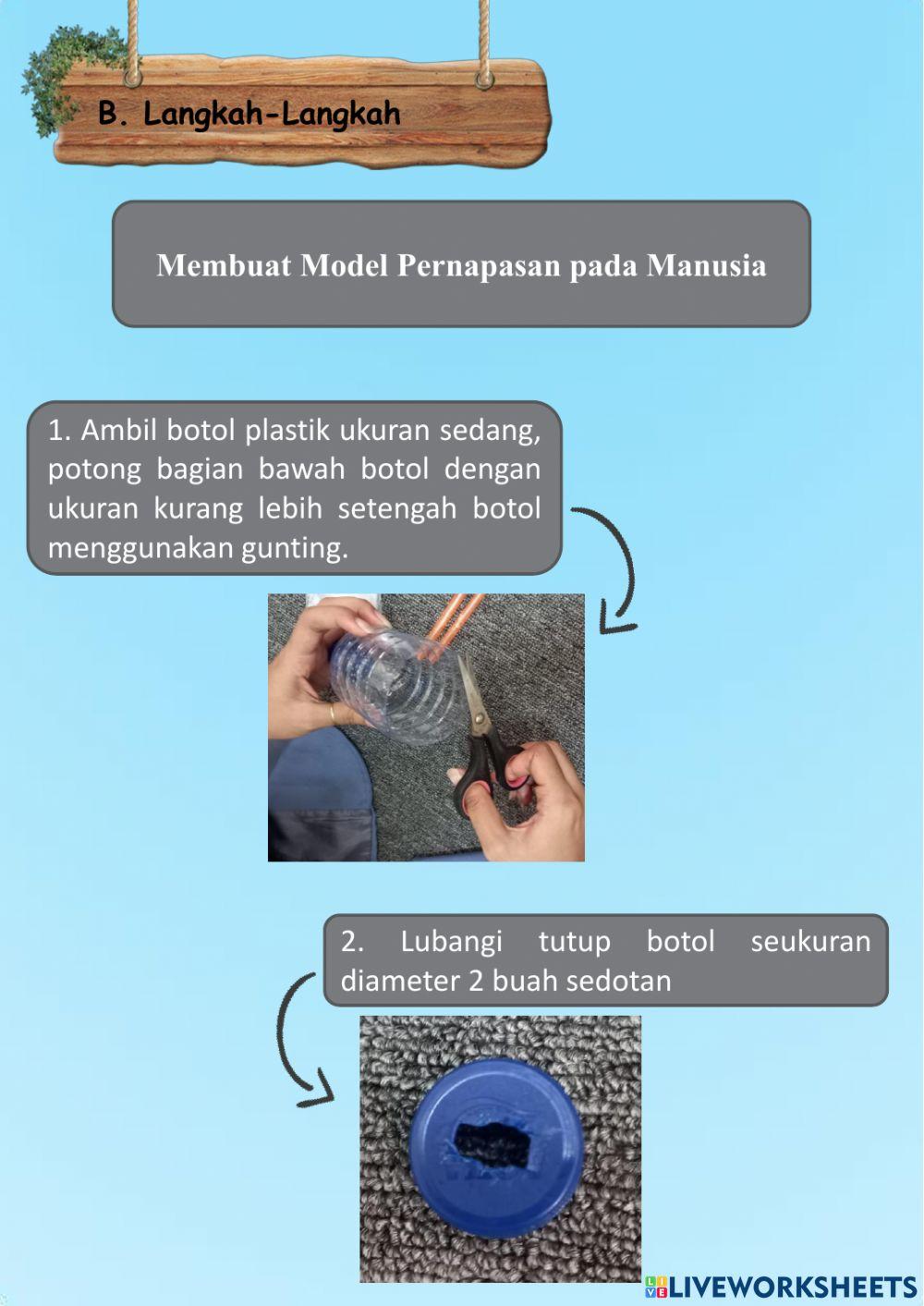 B. Langkah-Langkah

Membuat Model Pernapasan pada Manusia

1. Ambil botol plastik ukuran sedang, potong bagian bawah botol dengan ukuran kurang lebih setengah botol menggunakan gunting.

2. Lubangi tutup botol seukuran diameter 2 buah sedotan

LIVEWORKSHEETS