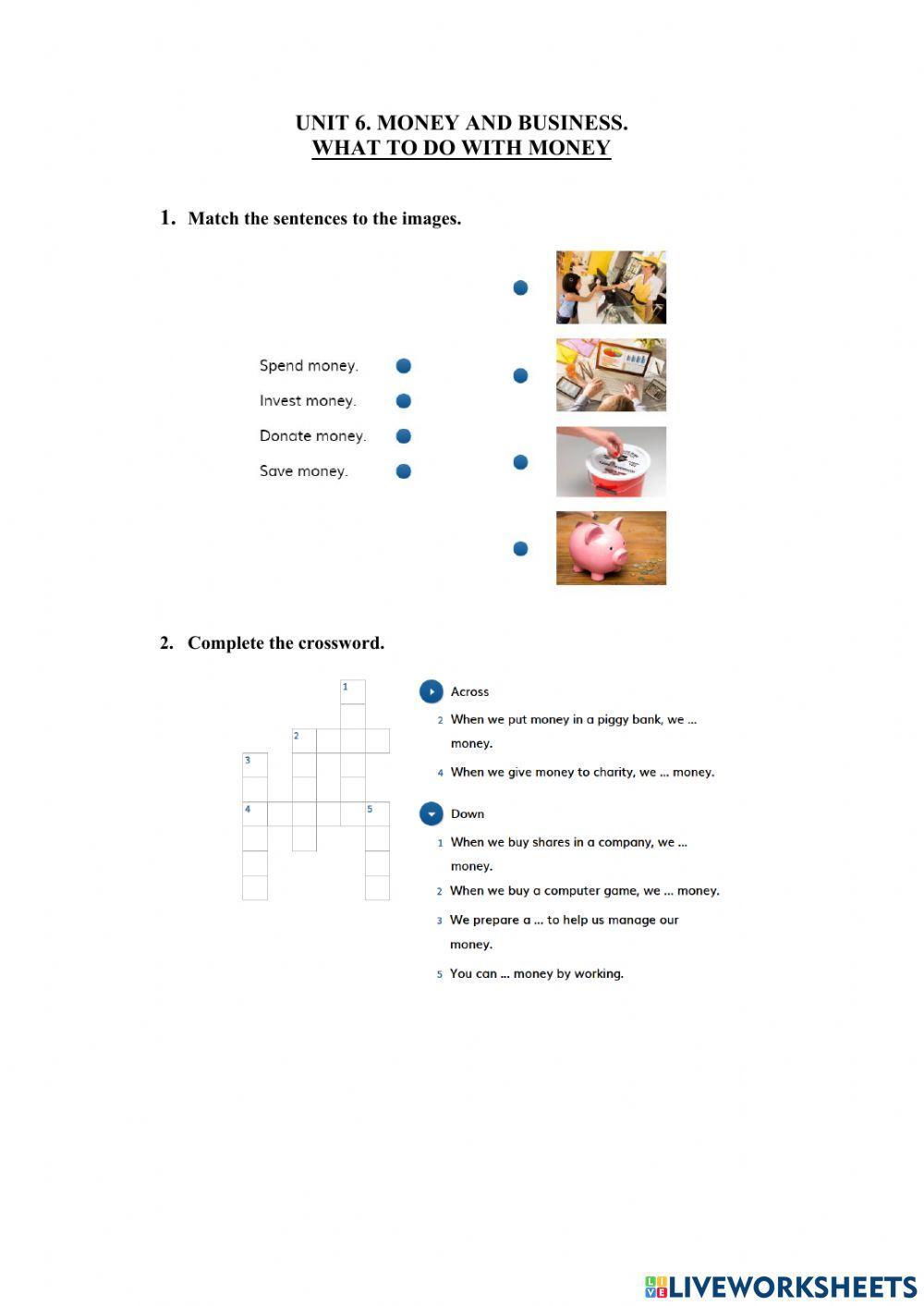 UNIT 6. MONEY AND BUSINESS.
WHAT TO DO WITH MONEY

1. Match the sentences to the images.

Spend money.
Invest money.
Donate money.
Save money.

2. Complete the crossword.

1
2
3
4
5

Across
2 When we put money in a piggy bank, we ... money.
4 When we give money to charity, we ... money.

Down
1 When we buy shares in a company, we ... money.
2 When we buy a computer game, we ... money.
3 We prepare a ... to help us manage our money.
5 You can ... money by working.

LIVEWORKSHEETS