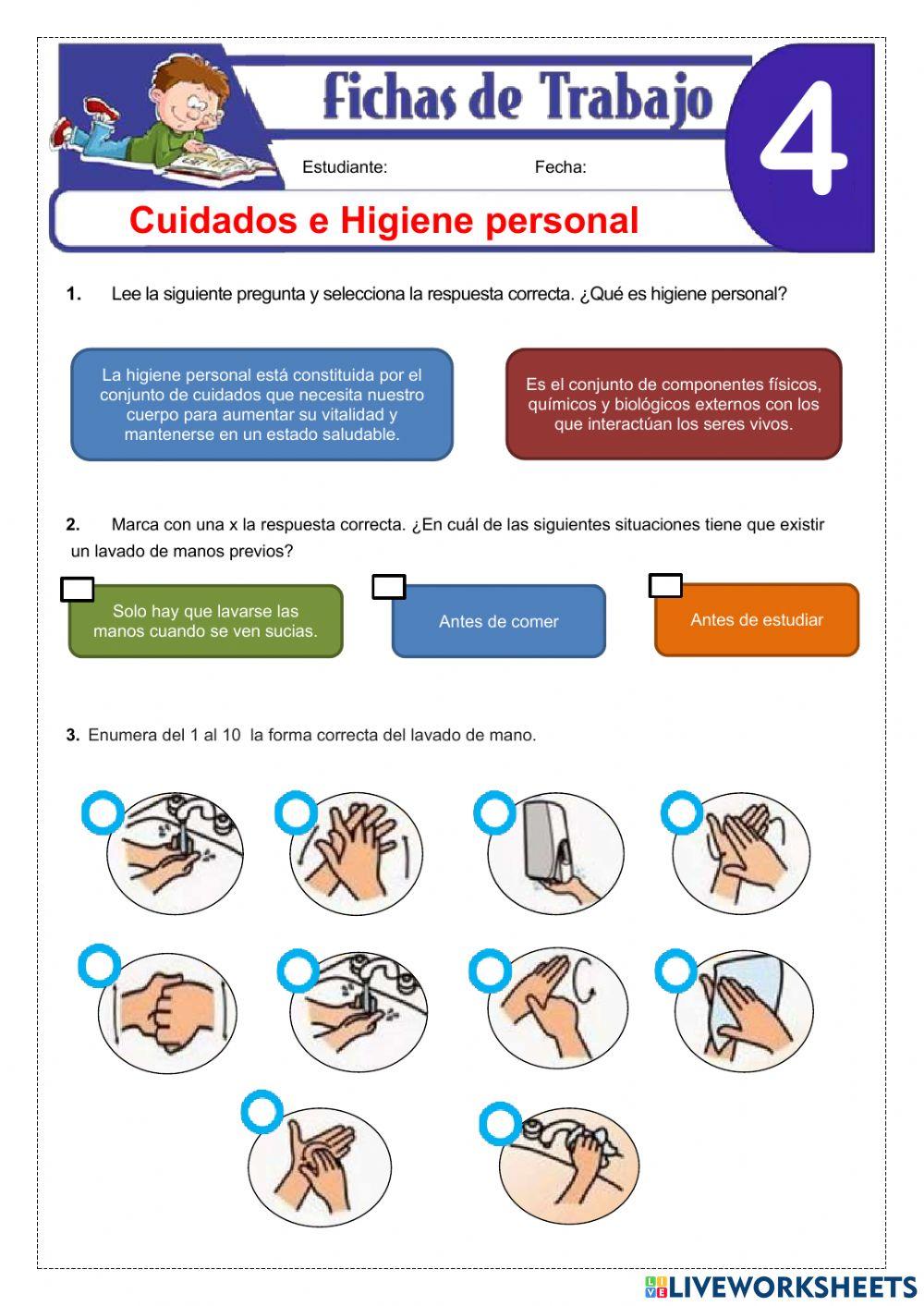 Fichas de Trabajo

4

Estudiante: Fecha:

Cuidados e Higiene personal

1. Lee la siguiente pregunta y selecciona la respuesta correcta. ¿Qué es higiene personal?

La higiene personal está constituida por el conjunto de cuidados que necesita nuestro cuerpo para aumentar su vitalidad y mantenerse en un estado saludable.

Es el conjunto de componentes físicos, químicos y biológicos externos con los que interactúan los seres vivos.

2. Marca con una x la respuesta correcta. ¿En cuál de las siguientes situaciones tiene que existir un lavado de manos previos?

Solo hay que lavarse las manos cuando se ven sucias.

Antes de comer

Antes de estudiar

3. Enumera del 1 al 10 la forma correcta del lavado de mano.

LIVEWORKSHEETS