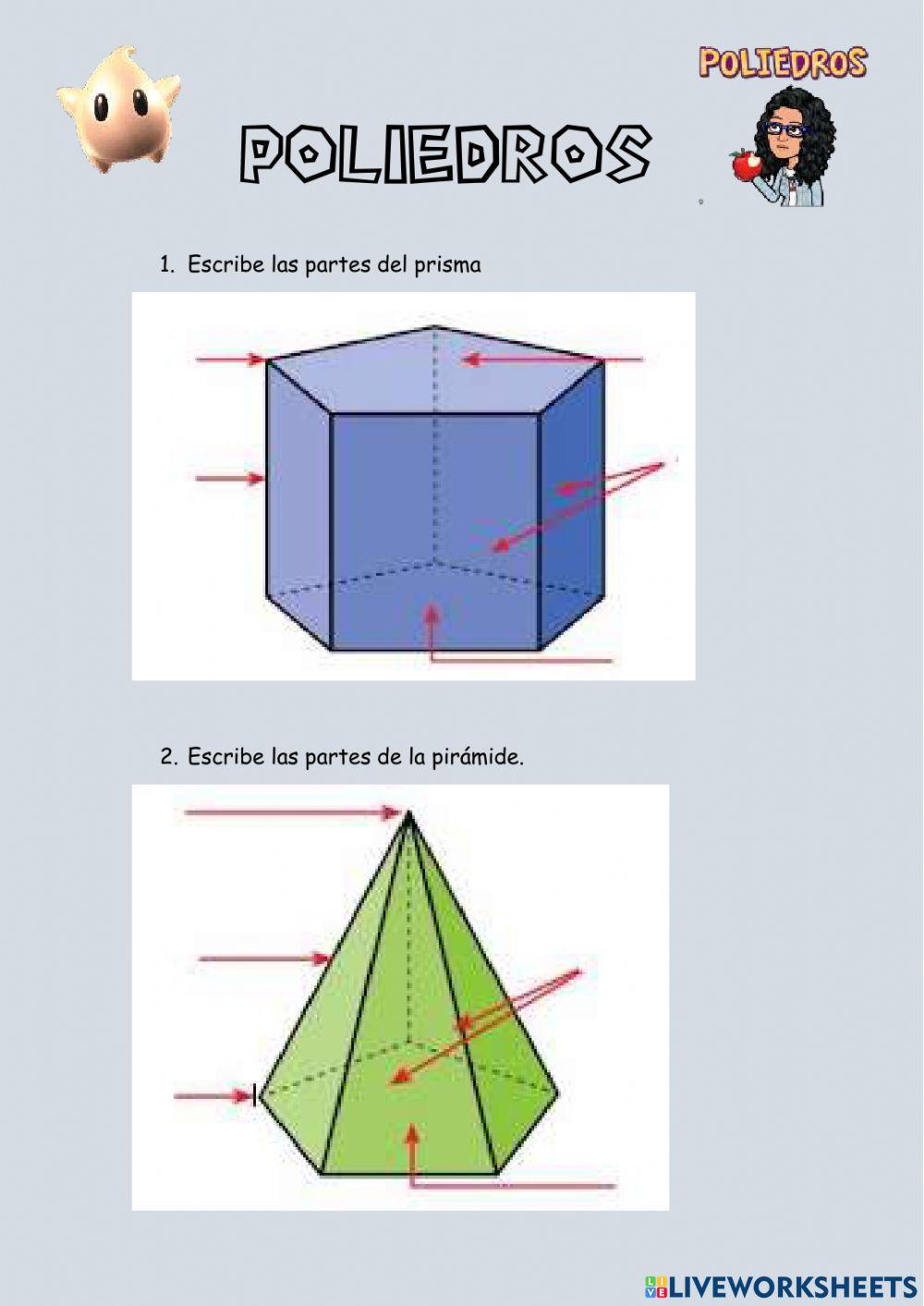 POLIEDROS

POLIEDROS

1. Escribe las partes del prisma

2. Escribe las partes de la pirámide.

LIVEWORKSHEETS