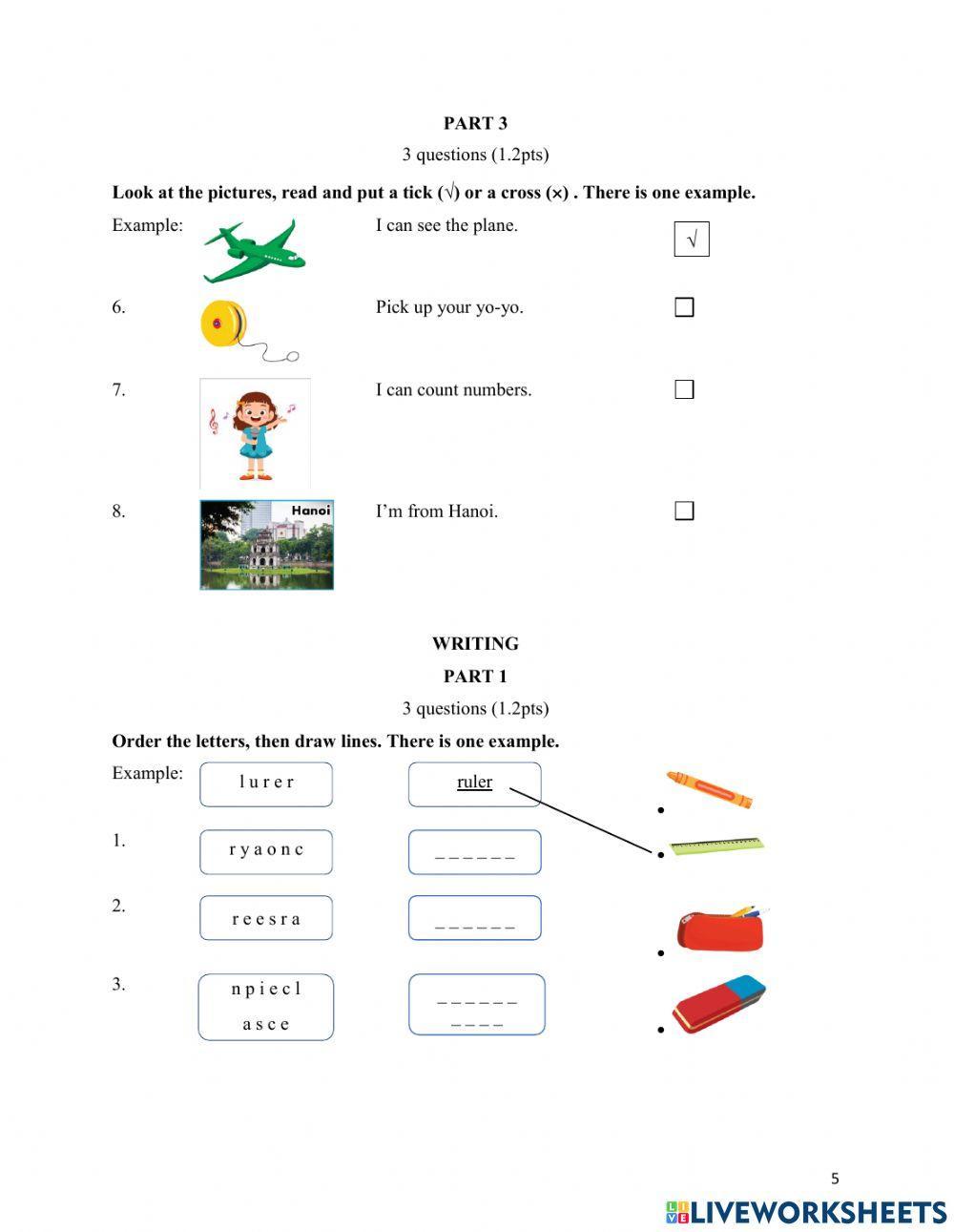 PART 3

3 questions (1.2pts)

Look at the pictures, read and put a tick (√) or a cross (×) . There is one example.

Example: I can see the plane. √

6. Pick up your yo-yo. ☐

7. I can count numbers. ☐

8. Hanoi I'm from Hanoi. ☐

WRITING

PART 1

3 questions (1.2pts)

Order the letters, then draw lines. There is one example.

Example: l u r e r ruler

1. r y a o n c _ _ _ _ _ _

2. r e e s r a _ _ _ _ _ _

3. n p i e c l a s c e _ _ _ _ _ _ _ _ _ _

5

LIVEWORKSHEETS