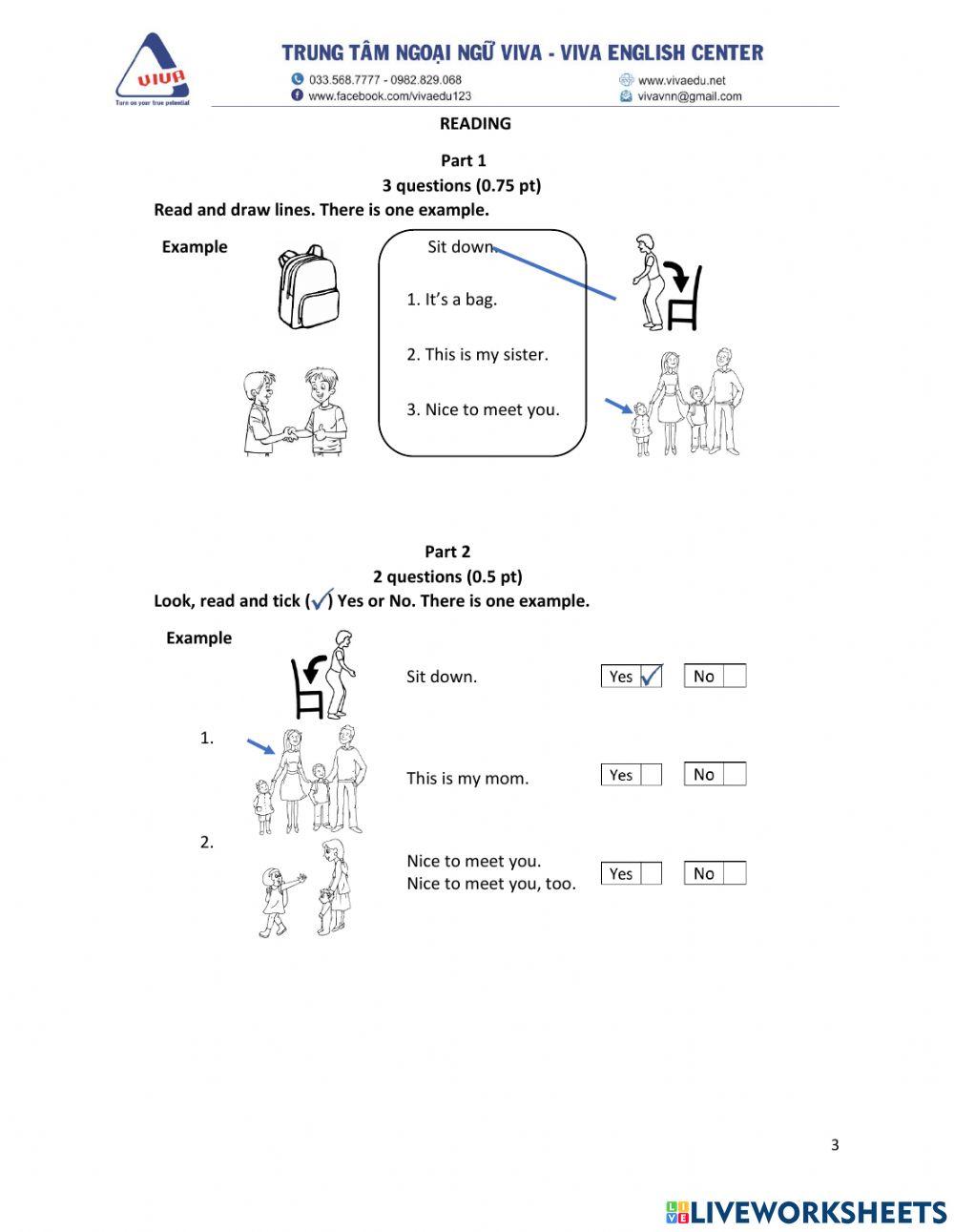 VIVA
Turn on your true potential

TRUNG TÂM NGOẠI NGỮ VIVA - VIVA ENGLISH CENTER
033.568.7777 - 0982.829.068
www.facebook.com/vivaedu123
www.vivaedu.net
vivavnn@gmail.com

READING

Part 1
3 questions (0.75 pt)
Read and draw lines. There is one example.

Example

Sit down.

1. It's a bag.

2. This is my sister.

3. Nice to meet you.

Part 2
2 questions (0.5 pt)
Look, read and tick (✓) Yes or No. There is one example.

Example

Sit down. Yes ✓ No

1.
This is my mom. Yes No

2.
Nice to meet you.
Nice to meet you, too. Yes No

3

LIVEWORKSHEETS