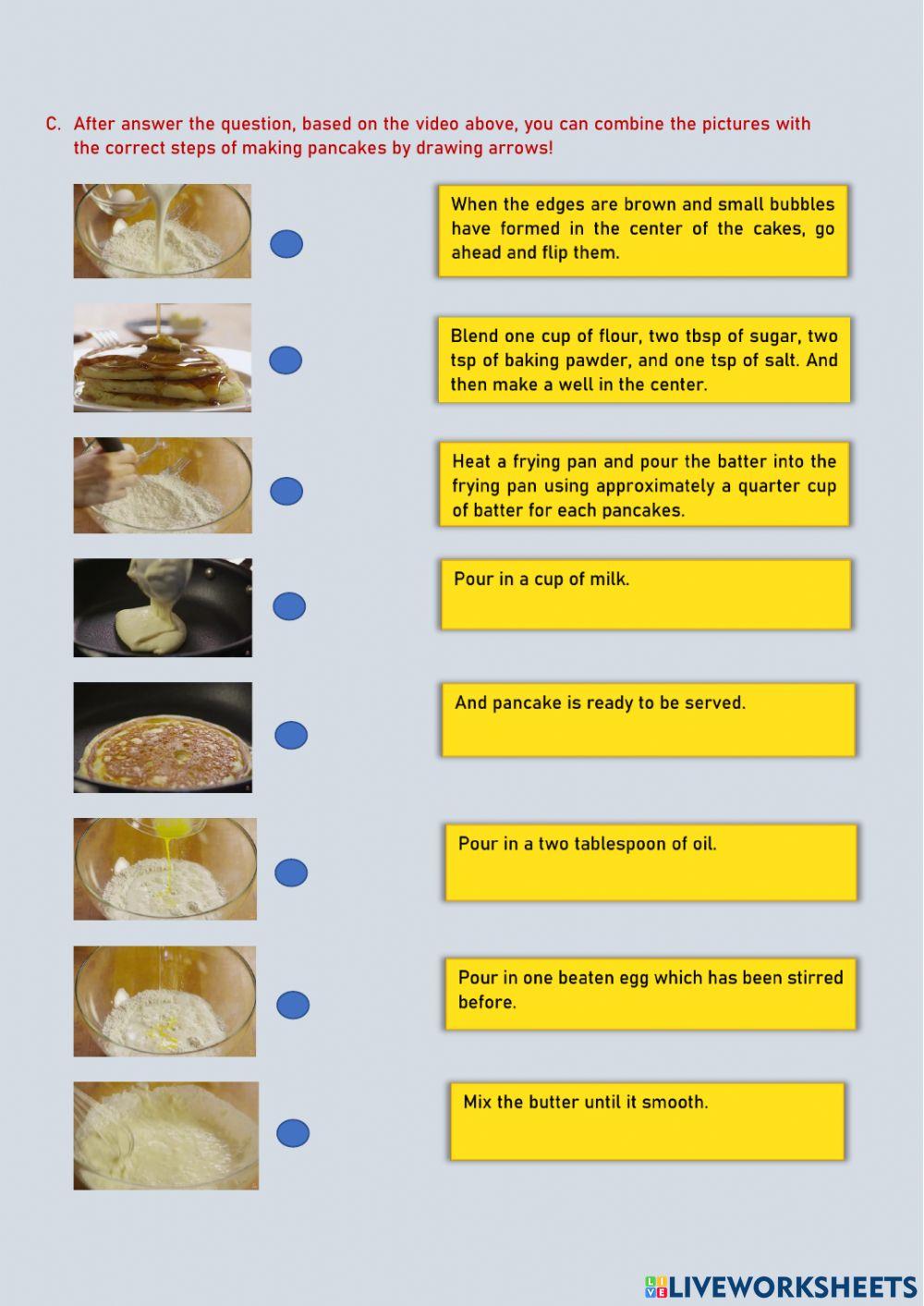 C. After answer the question, based on the video above, you can combine the pictures with the correct steps of making pancakes by drawing arrows!

When the edges are brown and small bubbles have formed in the center of the cakes, go ahead and flip them.

Blend one cup of flour, two tbsp of sugar, two tsp of baking pawder, and one tsp of salt. And then make a well in the center.

Heat a frying pan and pour the batter into the frying pan using approximately a quarter cup of batter for each pancakes.

Pour in a cup of milk.

And pancake is ready to be served.

Pour in a two tablespoon of oil.

Pour in one beaten egg which has been stirred before.

Mix the butter until it smooth.

LIVEWORKSHEETS