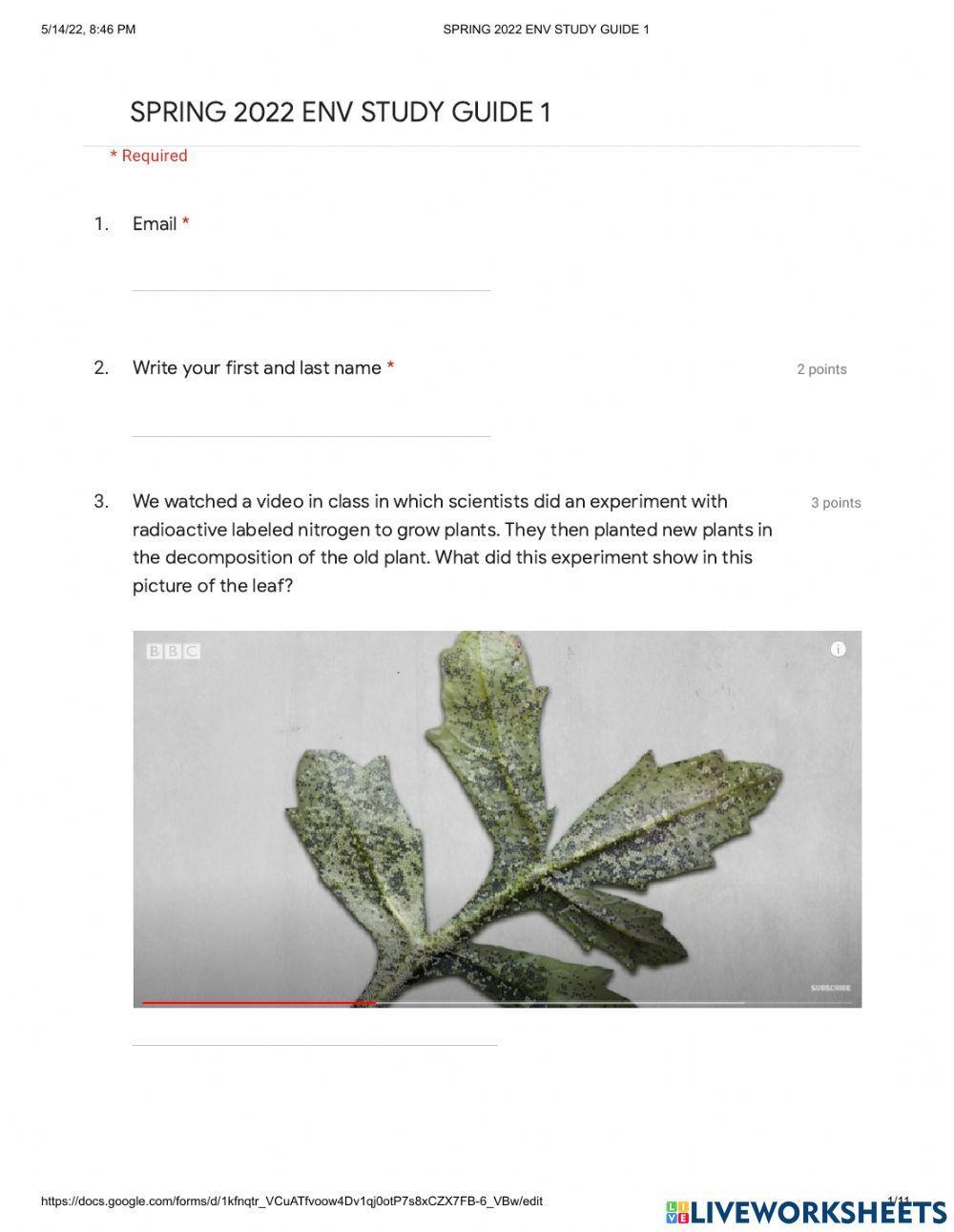 5/14/22, 8:46 PM SPRING 2022 ENV STUDY GUIDE 1

SPRING 2022 ENV STUDY GUIDE 1

* Required

1. Email *

2. Write your first and last name * 2 points

3. We watched a video in class in which scientists did an experiment with radioactive labeled nitrogen to grow plants. They then planted new plants in the decomposition of the old plant. What did this experiment show in this picture of the leaf? 3 points

BBC

SUBSCRIBE

https://docs.google.com/forms/d/1kfnqtr_VCuATfvoow4Dv1qj0otP7s8xCZX7FB-6_VBw/edit 1/11

LIVEWORKSHEETS