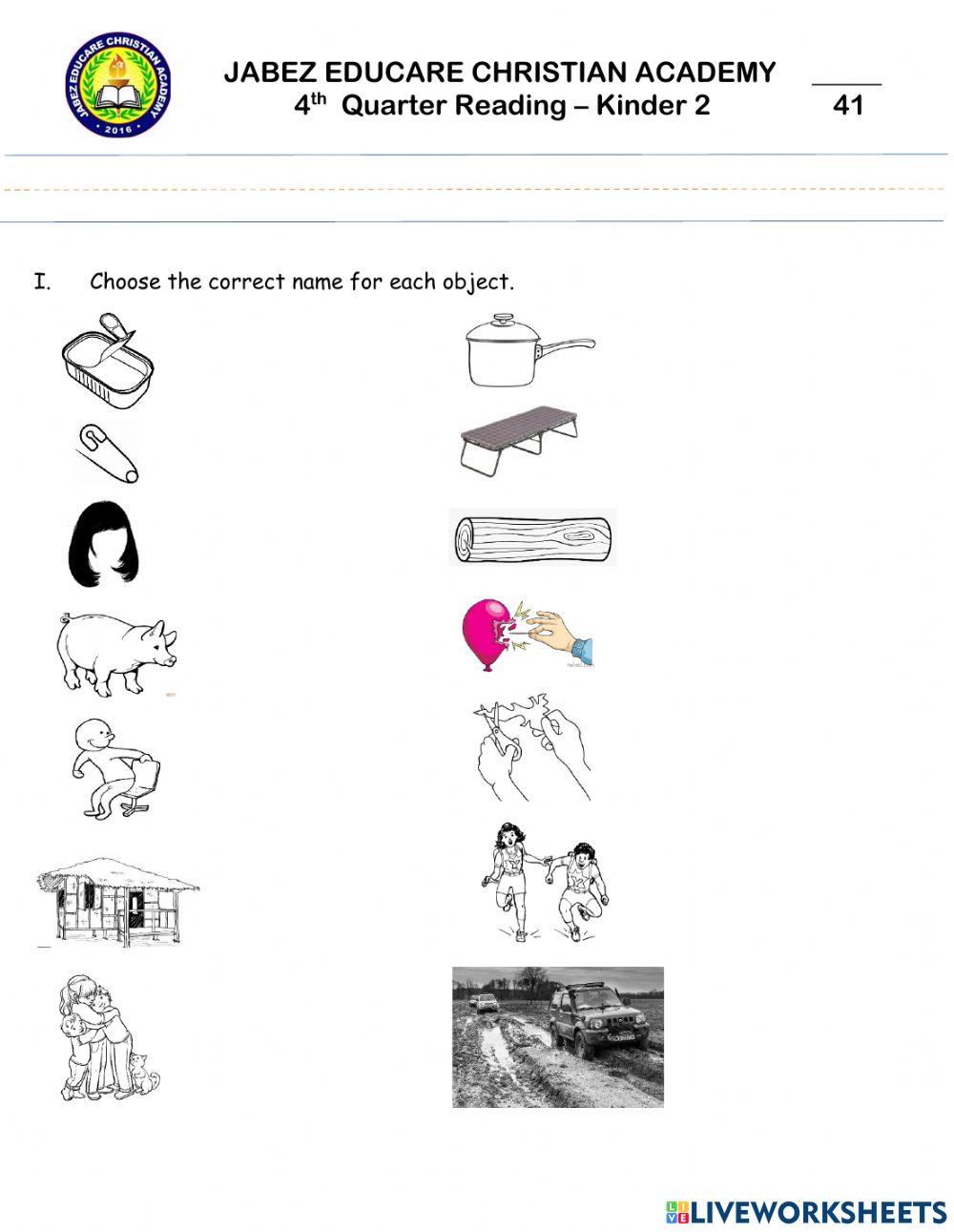 JABEZ EDUCARE CHRISTIAN ACADEMY
2016

JABEZ EDUCARE CHRISTIAN ACADEMY
4$^{th}$ Quarter Reading – Kinder 2

41

I. Choose the correct name for each object.

LIVEWORKSHEETS