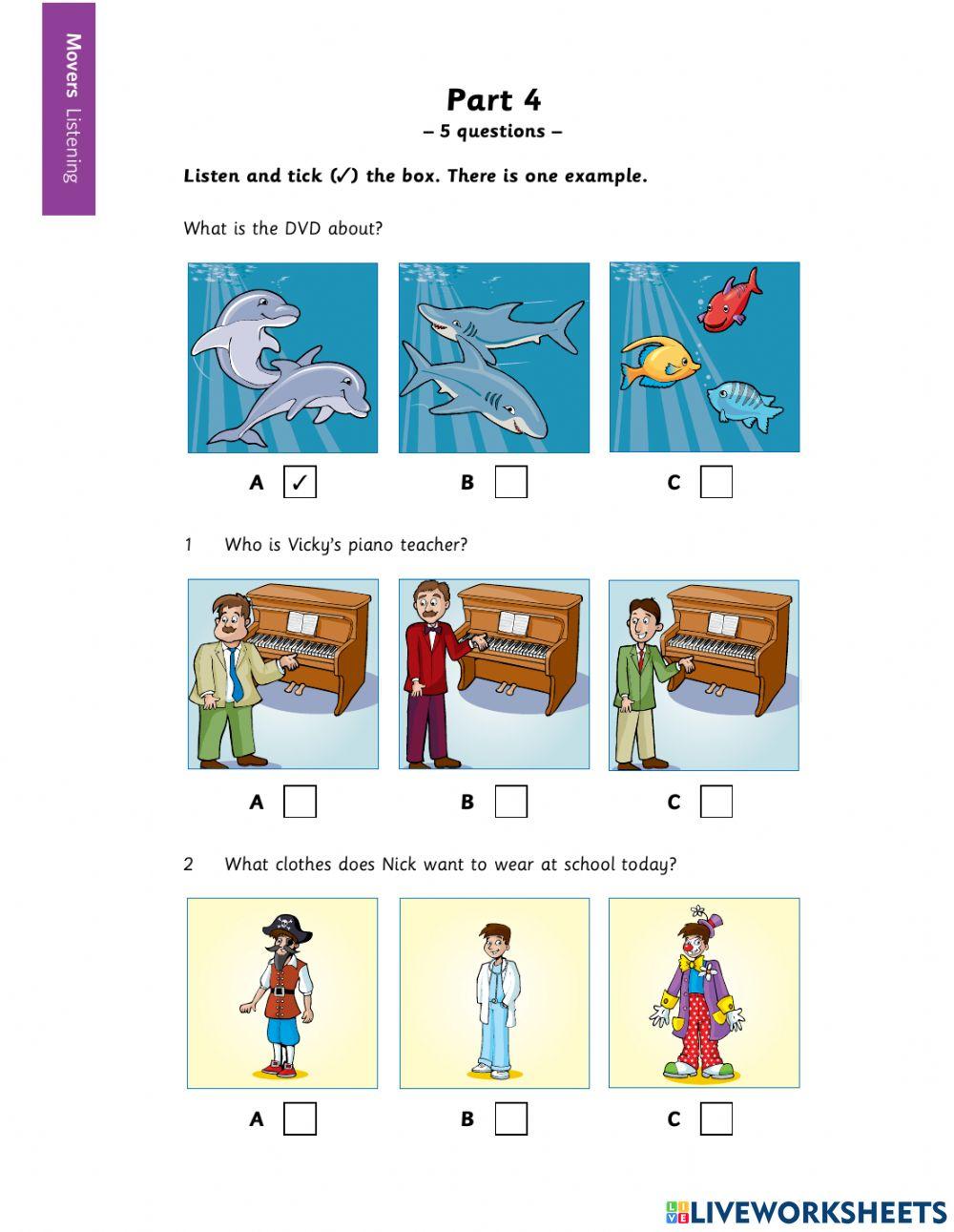 Movers Listening

Part 4
– 5 questions –

Listen and tick (✓) the box. There is one example.

What is the DVD about?

A ✓ B C

1 Who is Vicky's piano teacher?

A B C

2 What clothes does Nick want to wear at school today?

A B C

LIVEWORKSHEETS