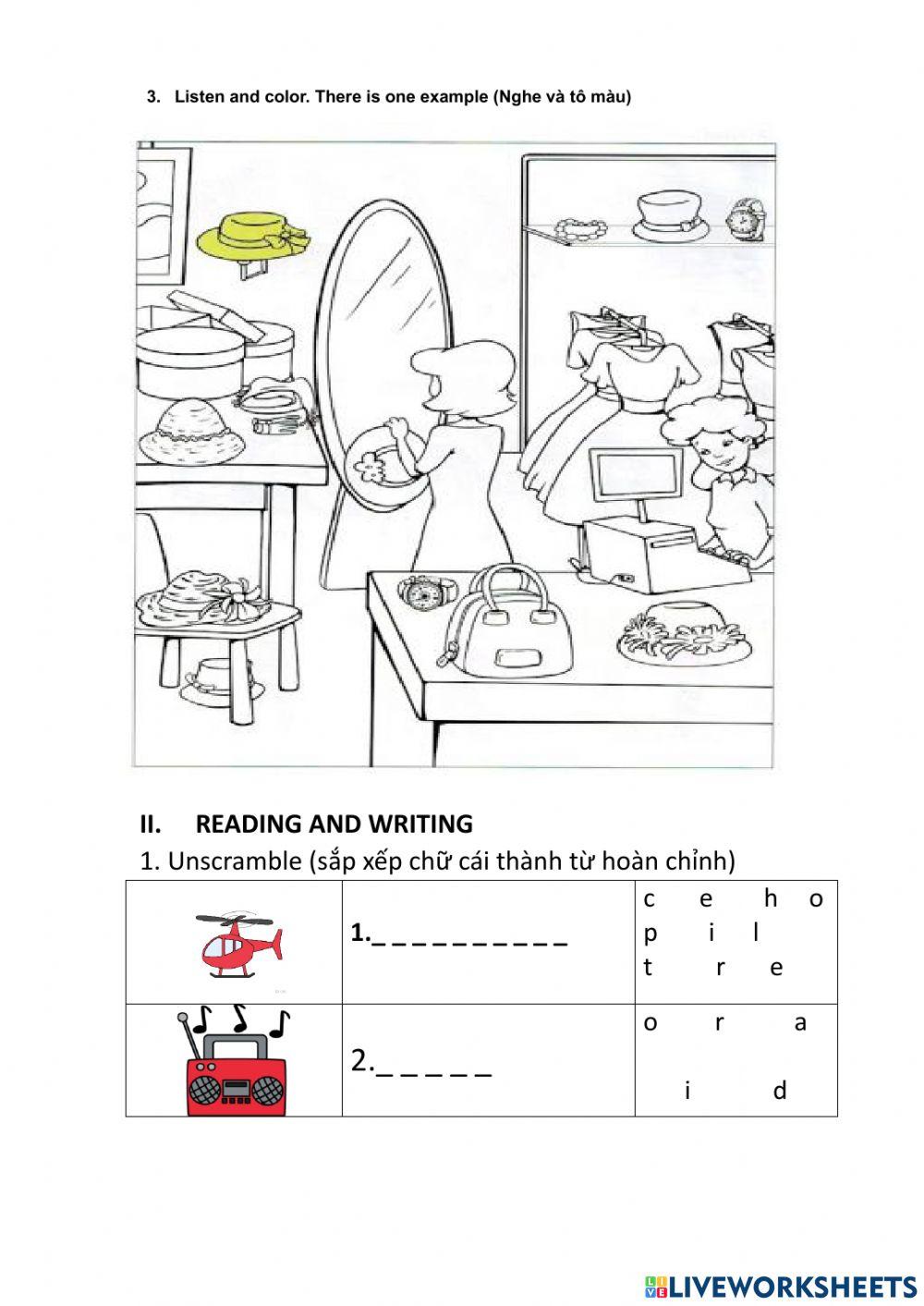 3. Listen and color. There is one example (Nghe và tô màu)

II. READING AND WRITING

1. Unscramble (sắp xếp chữ cái thành từ hoàn chỉnh)

| | | |
|---|---|---|
| | 1._ _ _ _ _ _ _ _ _ _ | c e h o p i l t r e |
| | 2._ _ _ _ _ | o r a i d |

LIVEWORKSHEETS