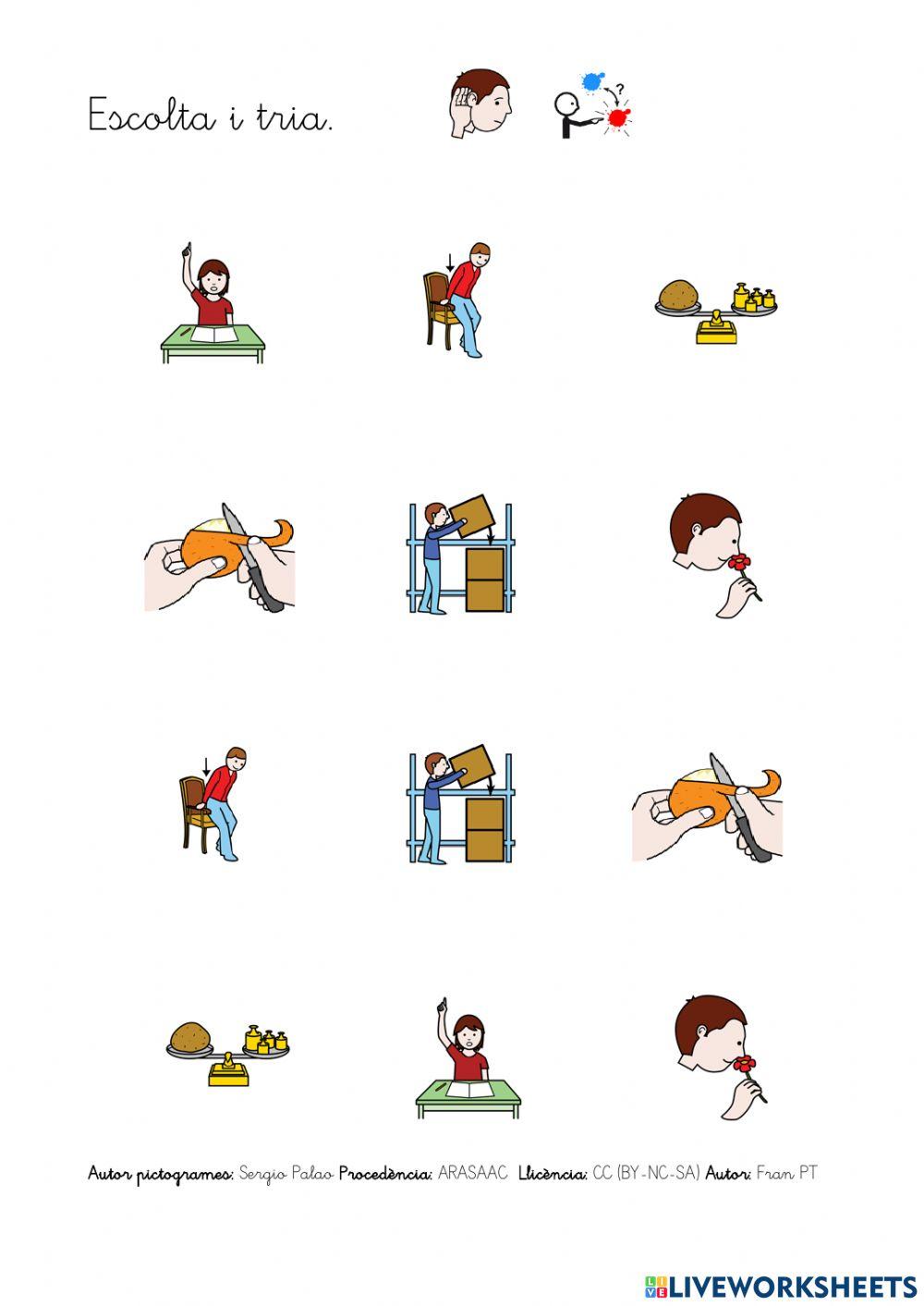 Escolta i tria.

?

Autor pictogrames: Sergio Palao Procedència: ARASAAC Llicència: CC (BY-NC-SA) Autor: Fran PT

LIVEWORKSHEETS