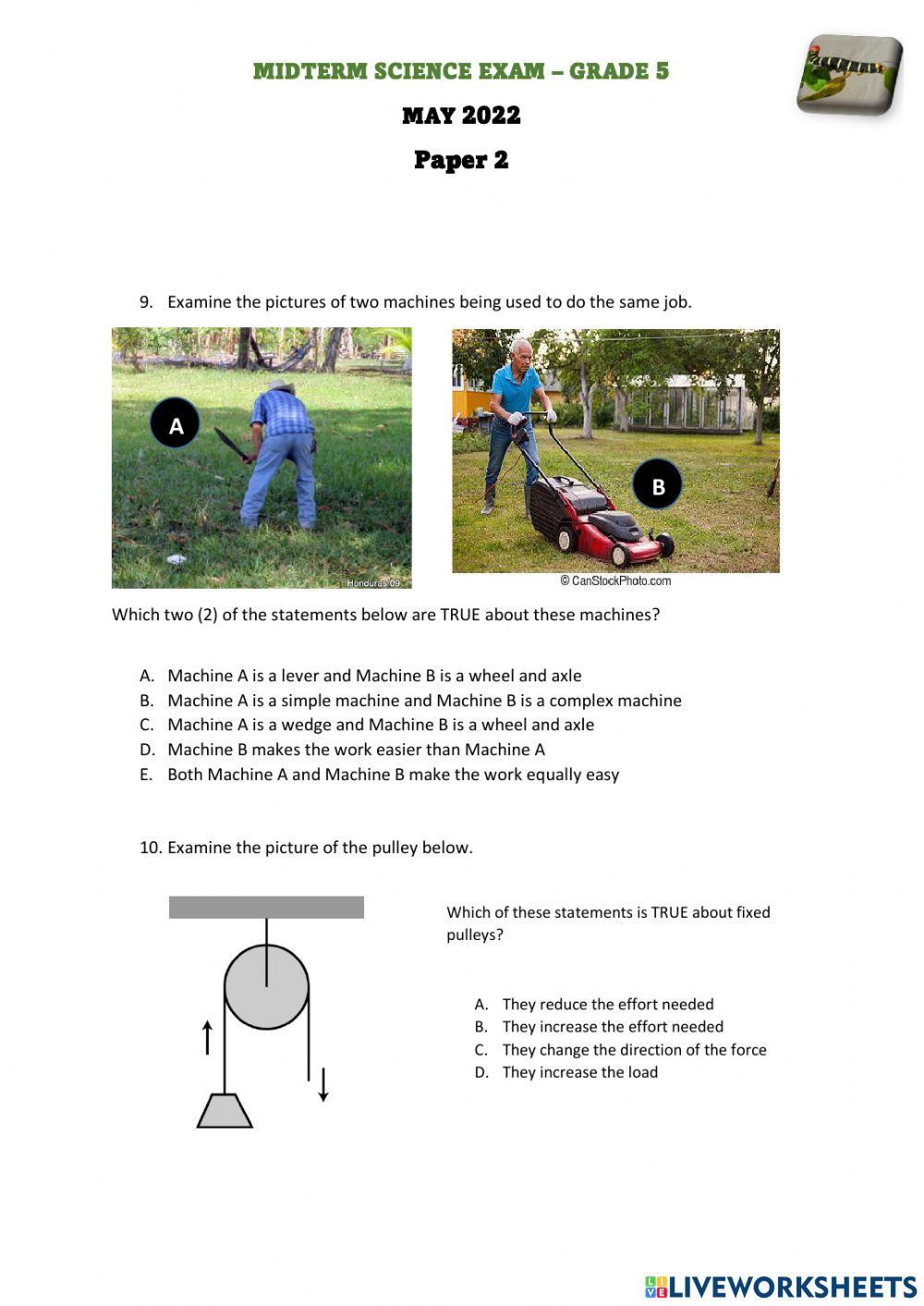 MIDTERM SCIENCE EXAM – GRADE 5

MAY 2022

Paper 2

9. Examine the pictures of two machines being used to do the same job.

A

Honduras 09

B

© CanStockPhoto.com

Which two (2) of the statements below are TRUE about these machines?

A. Machine A is a lever and Machine B is a wheel and axle
B. Machine A is a simple machine and Machine B is a complex machine
C. Machine A is a wedge and Machine B is a wheel and axle
D. Machine B makes the work easier than Machine A
E. Both Machine A and Machine B make the work equally easy

10. Examine the picture of the pulley below.

Which of these statements is TRUE about fixed pulleys?

A. They reduce the effort needed
B. They increase the effort needed
C. They change the direction of the force
D. They increase the load

LIVEWORKSHEETS