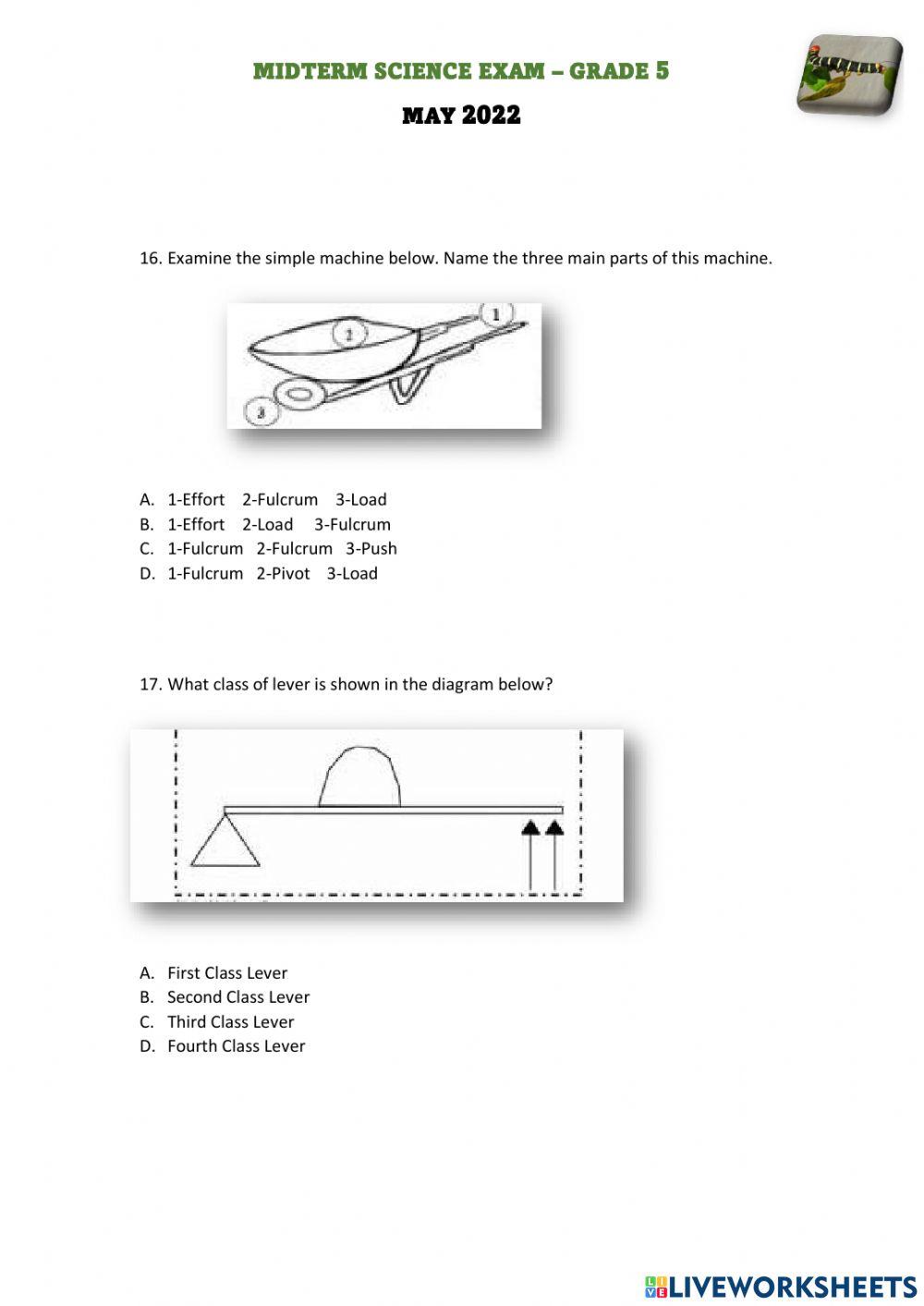 MIDTERM SCIENCE EXAM – GRADE 5

MAY 2022

16. Examine the simple machine below. Name the three main parts of this machine.

1

2

3

A. 1-Effort 2-Fulcrum 3-Load
B. 1-Effort 2-Load 3-Fulcrum
C. 1-Fulcrum 2-Fulcrum 3-Push
D. 1-Fulcrum 2-Pivot 3-Load

17. What class of lever is shown in the diagram below?

A. First Class Lever
B. Second Class Lever
C. Third Class Lever
D. Fourth Class Lever

LIVEWORKSHEETS