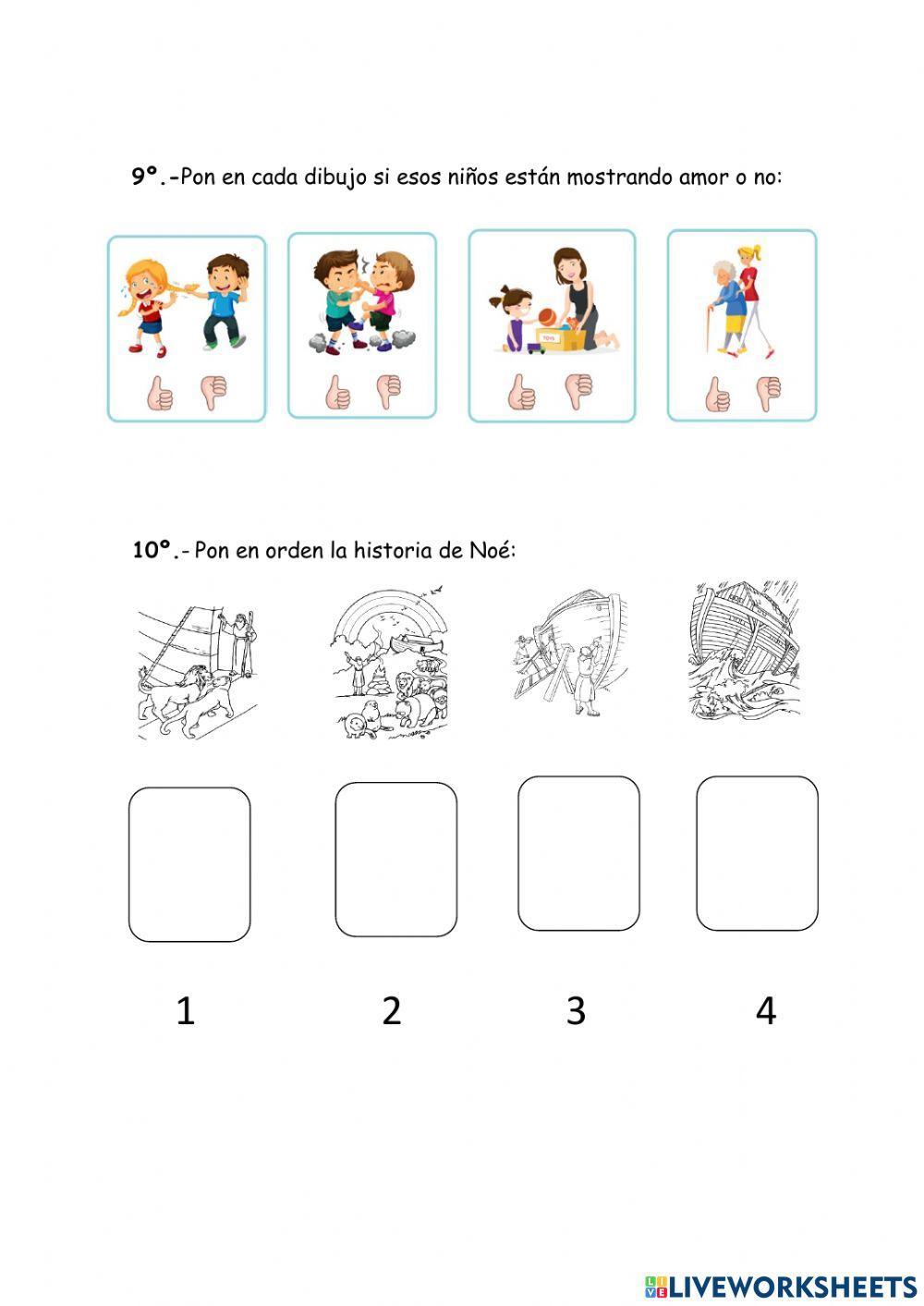 9º.-Pon en cada dibujo si esos niños están mostrando amor o no:

TOYS

10º.- Pon en orden la historia de Noé:

1 2 3 4

LIVEWORKSHEETS