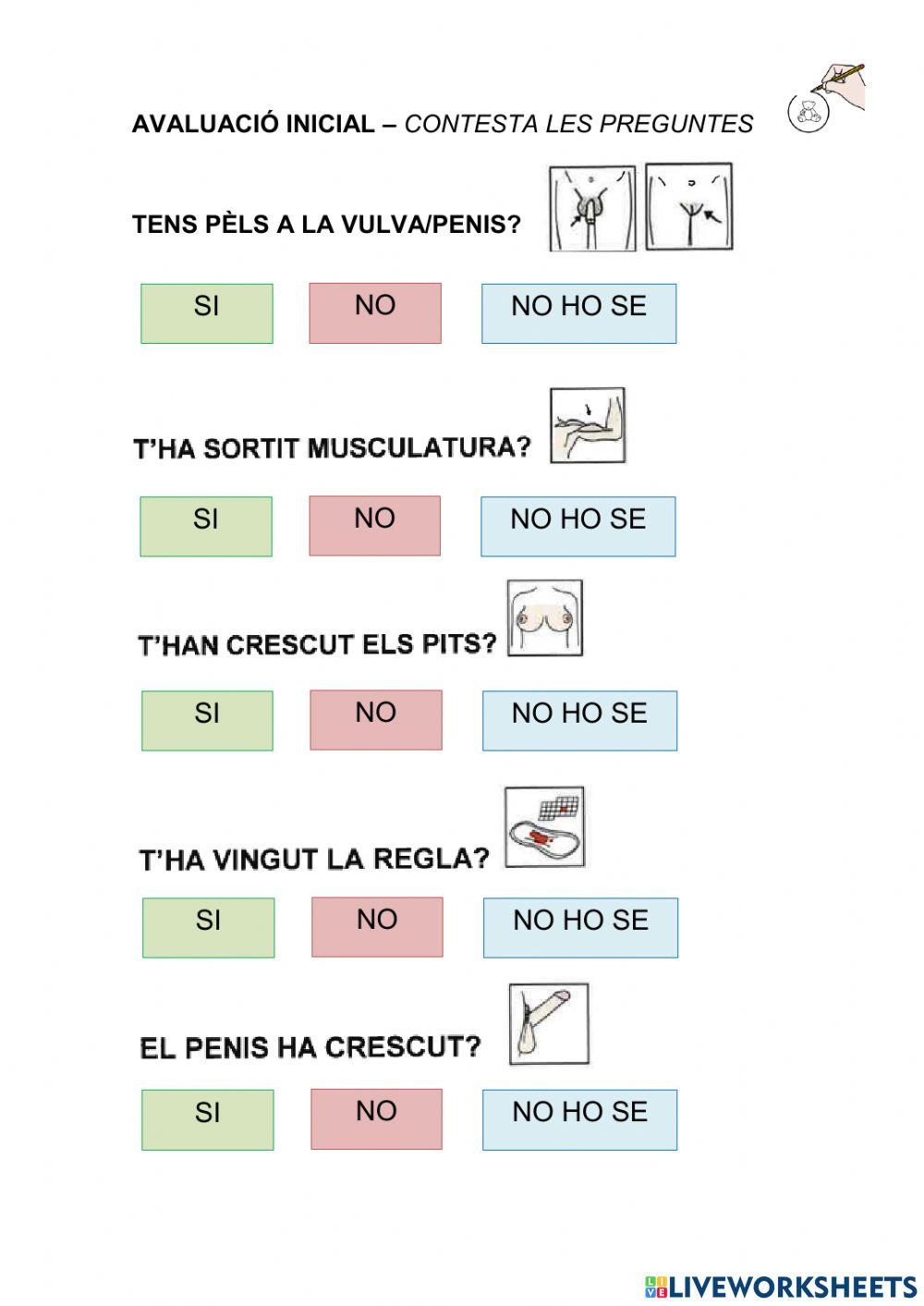 AVALUACIÓ INICIAL – CONTESTA LES PREGUNTES

TENS PÈLS A LA VULVA/PENIS?

SI NO NO HO SE

T'HA SORTIT MUSCULATURA?

SI NO NO HO SE

T'HAN CRESCUT ELS PITS?

SI NO NO HO SE

T'HA VINGUT LA REGLA?

SI NO NO HO SE

EL PENIS HA CRESCUT?

SI NO NO HO SE

LIVEWORKSHEETS