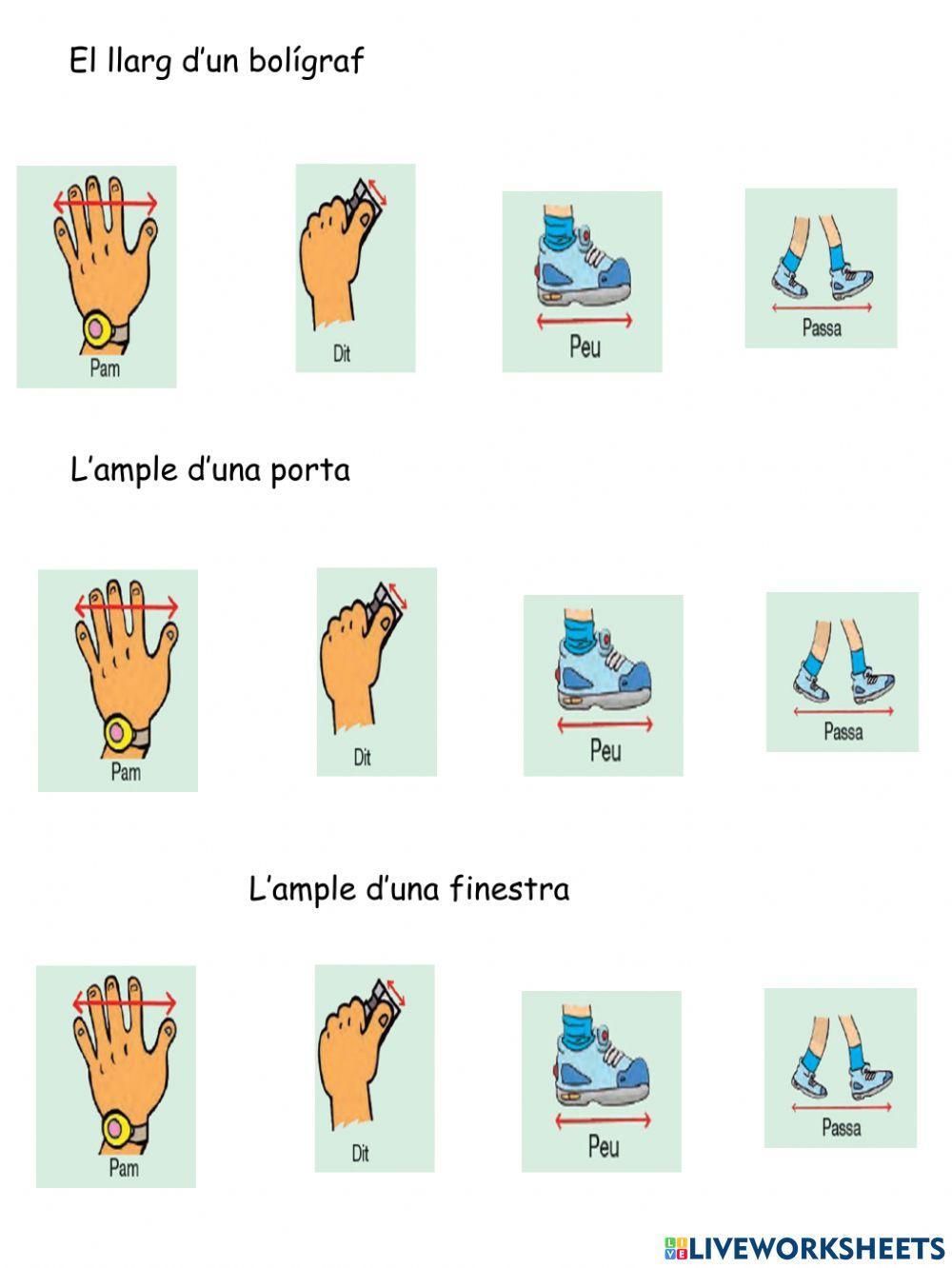 El llarg d'un bolígraf

Pam

Dit

Peu

Passa

L'ample d'una porta

Pam

Dit

Peu

Passa

L'ample d'una finestra

Pam

Dit

Peu

Passa

LIVEWORKSHEETS