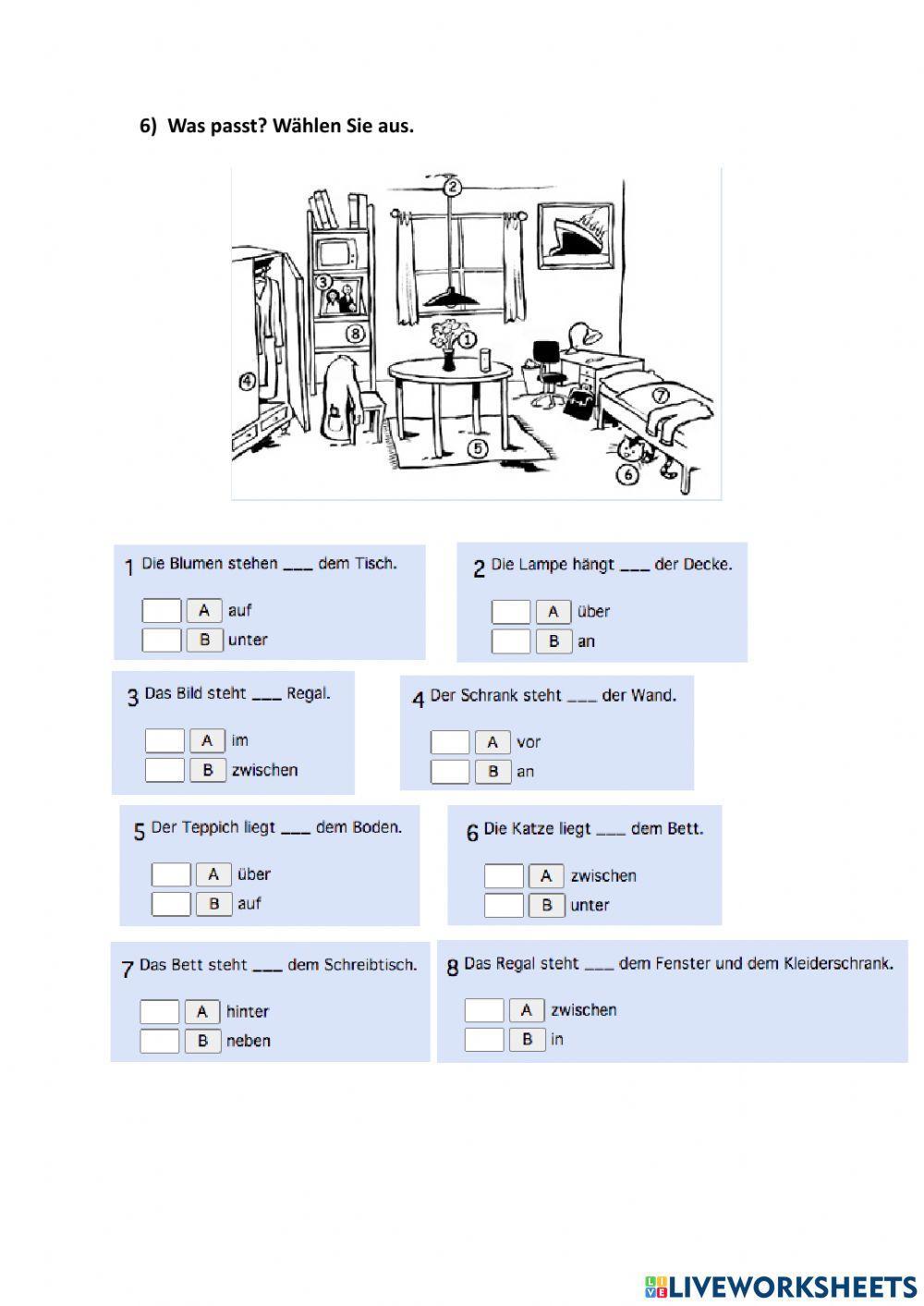 6) Was passt? Wählen Sie aus.

2
3
8
1
4
7
5
6

1 Die Blumen stehen ___ dem Tisch.
A auf
B unter

2 Die Lampe hängt ___ der Decke.
A über
B an

3 Das Bild steht ___ Regal.
A im
B zwischen

4 Der Schrank steht ___ der Wand.
A vor
B an

5 Der Teppich liegt ___ dem Boden.
A über
B auf

6 Die Katze liegt ___ dem Bett.
A zwischen
B unter

7 Das Bett steht ___ dem Schreibtisch.
A hinter
B neben

8 Das Regal steht ___ dem Fenster und dem Kleiderschrank.
A zwischen
B in

LIVEWORKSHEETS