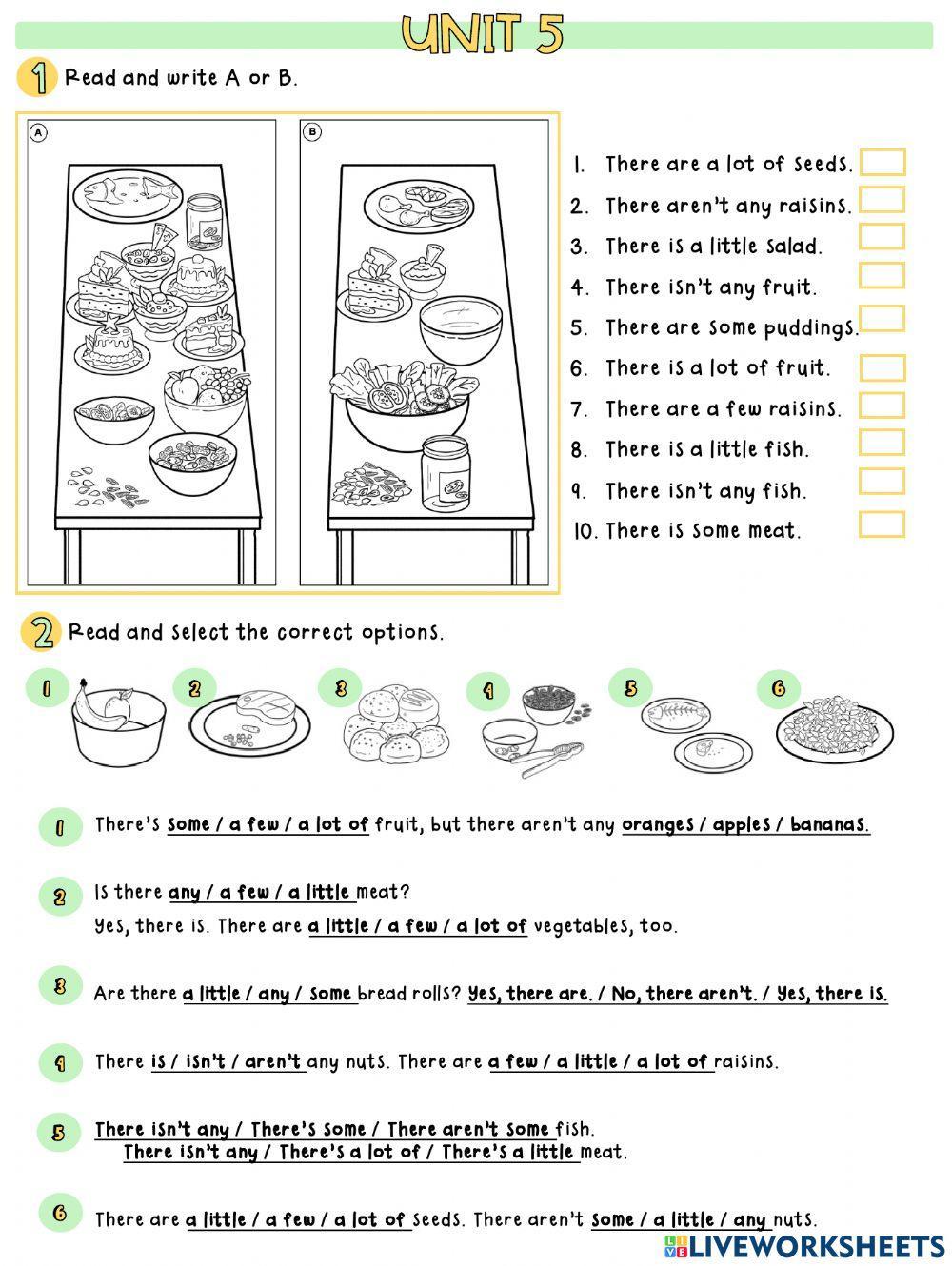 UNIT 5

1 Read and write A or B.

A

B

1. There are a lot of seeds.
2. There aren't any raisins.
3. There is a little salad.
4. There isn't any fruit.
5. There are some puddings.
6. There is a lot of fruit.
7. There are a few raisins.
8. There is a little fish.
9. There isn't any fish.
10. There is some meat.

2 Read and select the correct options.

1 2 3 4 5 6

1 There's some / a few / a lot of fruit, but there aren't any oranges / apples / bananas.

2 Is there any / a few / a little meat?
Yes, there is. There are a little / a few / a lot of vegetables, too.

3 Are there a little / any / some bread rolls? Yes, there are. / No, there aren't. / Yes, there is.

4 There is / isn't / aren't any nuts. There are a few / a little / a lot of raisins.

5 There isn't any / There's some / There aren't some fish.
There isn't any / There's a lot of / There's a little meat.

6 There are a little / a few / a lot of seeds. There aren't some / a little / any nuts.

LIVEWORKSHEETS