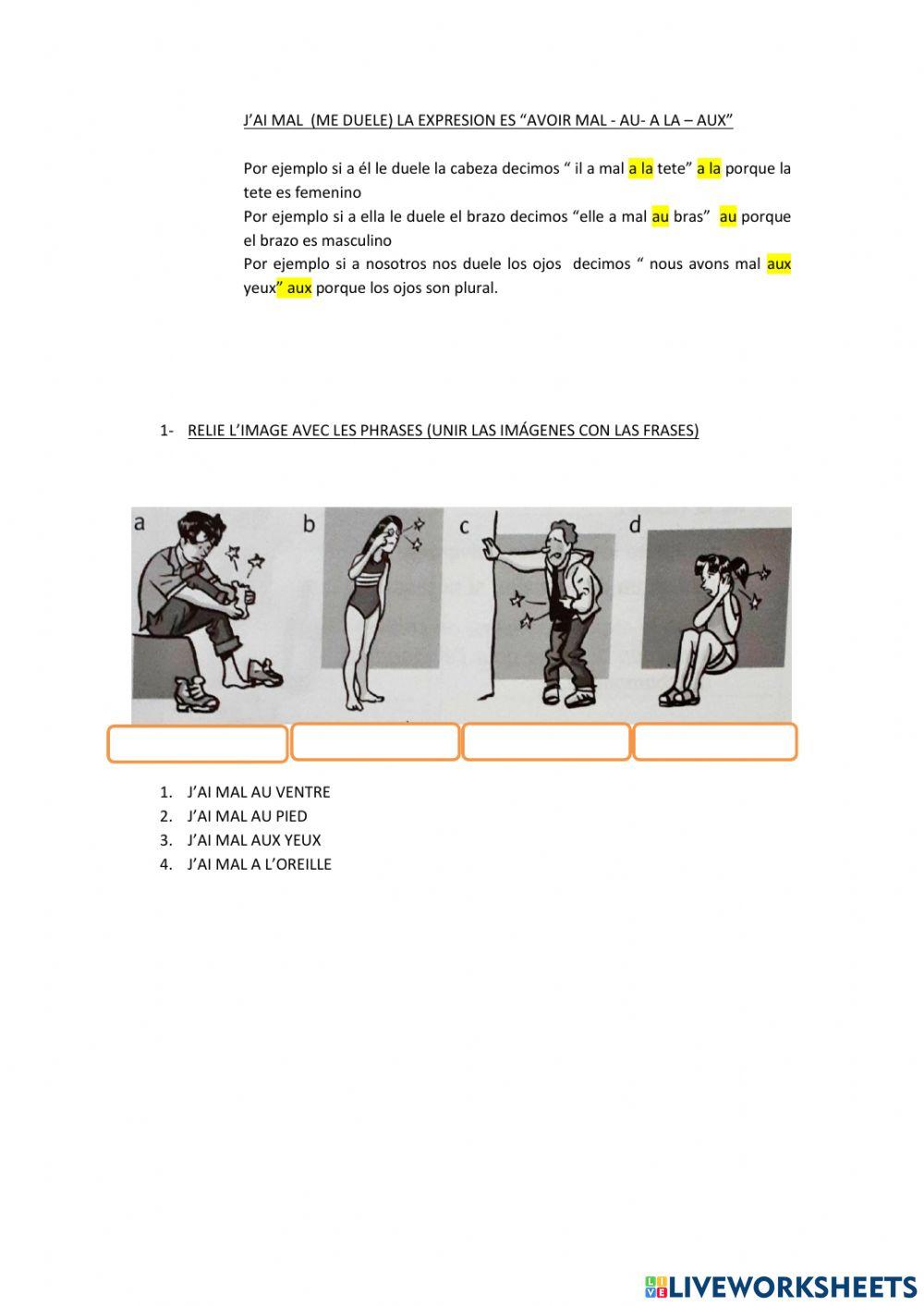 J'AI MAL (ME DUELE) LA EXPRESION ES "AVOIR MAL - AU- A LA – AUX"

Por ejemplo si a él le duele la cabeza decimos " il a mal a la tete" a la porque la tete es femenino
Por ejemplo si a ella le duele el brazo decimos "elle a mal au bras" au porque el brazo es masculino
Por ejemplo si a nosotros nos duele los ojos decimos " nous avons mal aux yeux" aux porque los ojos son plural.

1- RELIE L'IMAGE AVEC LES PHRASES (UNIR LAS IMÁGENES CON LAS FRASES)

a b c d

1. J'AI MAL AU VENTRE
2. J'AI MAL AU PIED
3. J'AI MAL AUX YEUX
4. J'AI MAL A L'OREILLE

LIVEWORKSHEETS