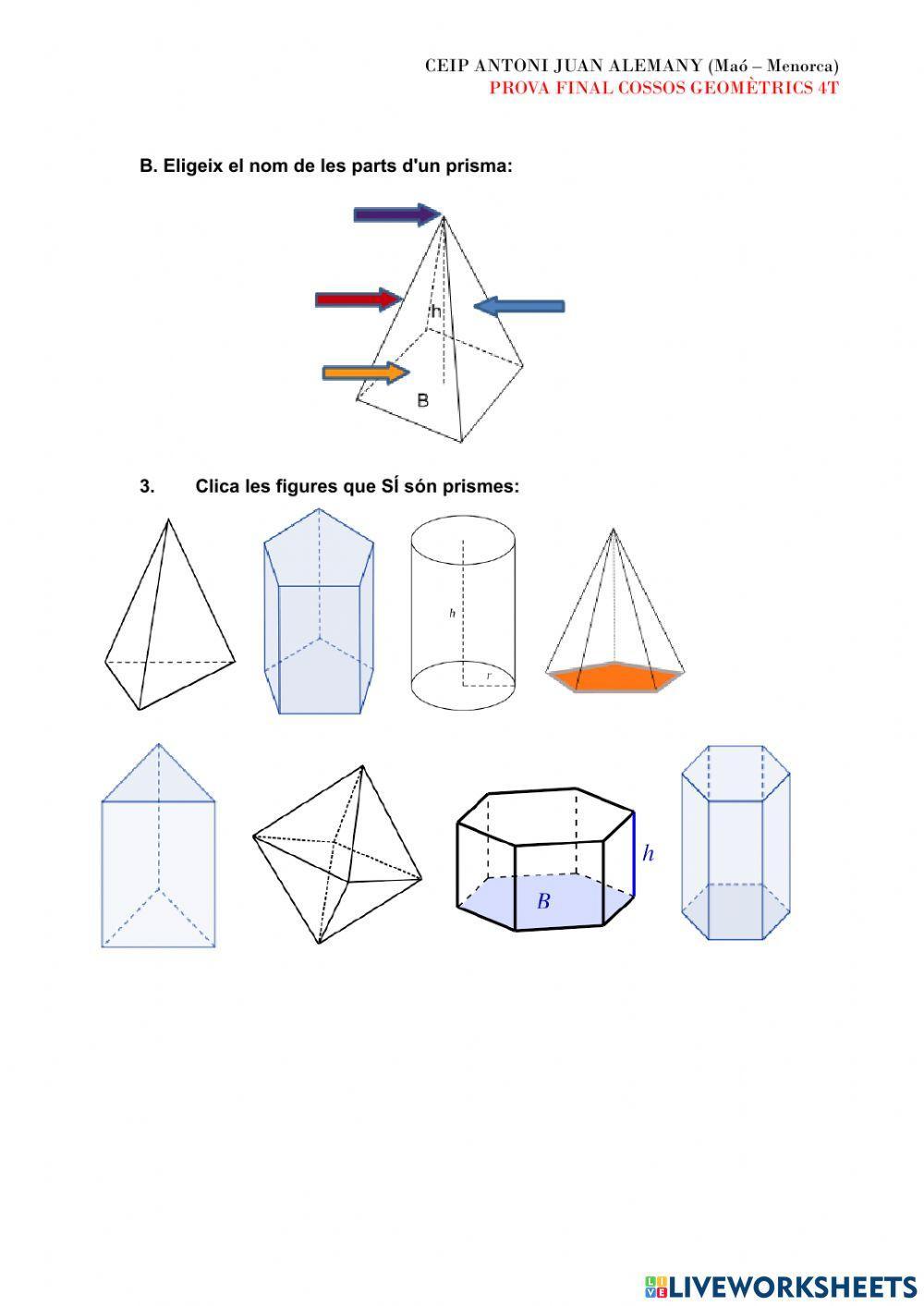 CEIP ANTONI JUAN ALEMANY (Maó – Menorca)
PROVA FINAL COSSOS GEOMÈTRICS 4T

B. Eligeix el nom de les parts d'un prisma:

h

B

3. Clica les figures que SÍ són prismes:

h

r

h

B

LIVEWORKSHEETS