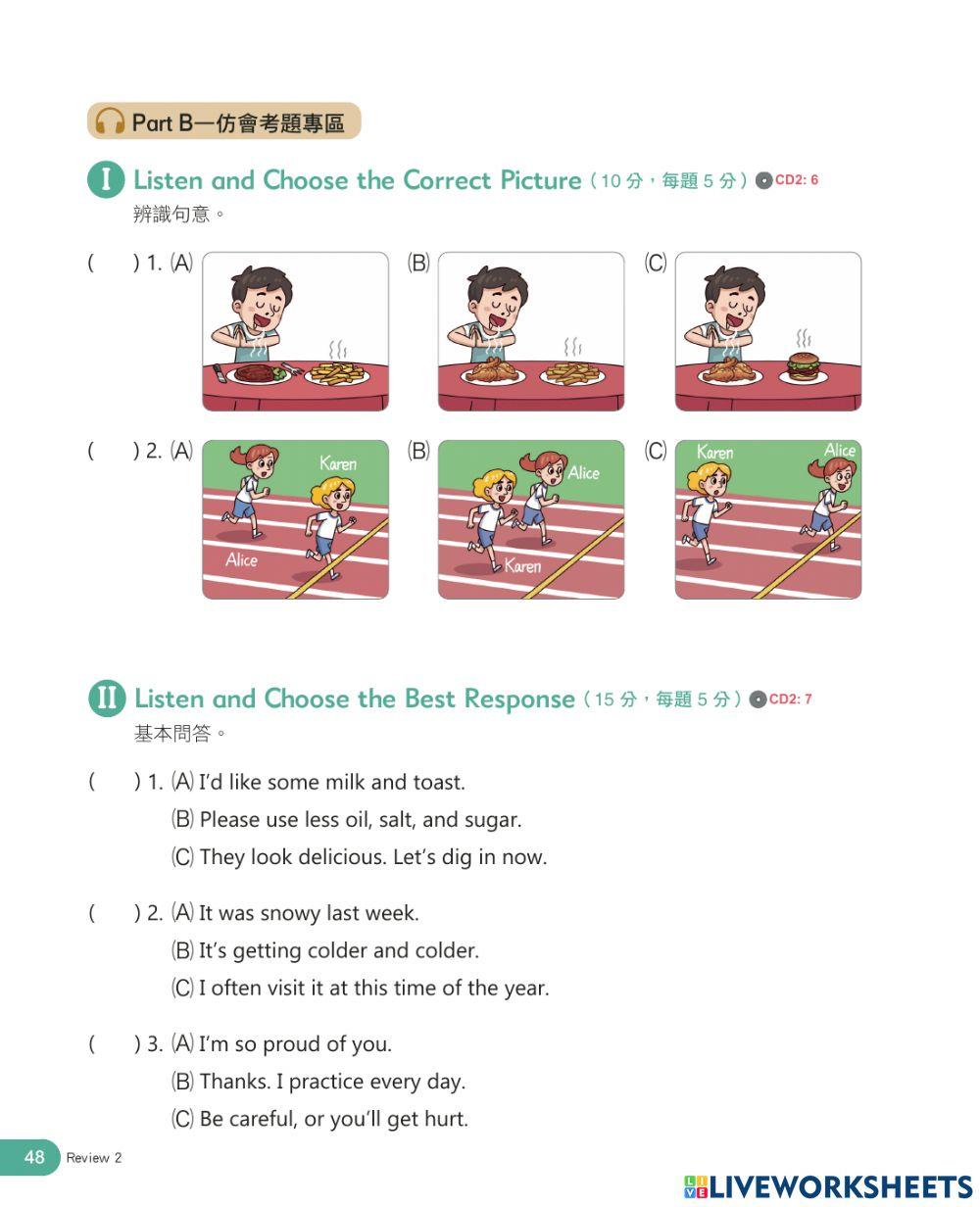 Part B—仿會考題專區

I Listen and Choose the Correct Picture（10 分，每題 5 分）CD2: 6
辨識句意。

(　) 1. (A) (B) (C)

(　) 2. (A) Karen Alice (B) Alice Karen (C) Karen Alice

II Listen and Choose the Best Response（15 分，每題 5 分）CD2: 7
基本問答。

(　) 1. (A) I'd like some milk and toast.
(B) Please use less oil, salt, and sugar.
(C) They look delicious. Let's dig in now.

(　) 2. (A) It was snowy last week.
(B) It's getting colder and colder.
(C) I often visit it at this time of the year.

(　) 3. (A) I'm so proud of you.
(B) Thanks. I practice every day.
(C) Be careful, or you'll get hurt.

48 Review 2

LIVEWORKSHEETS