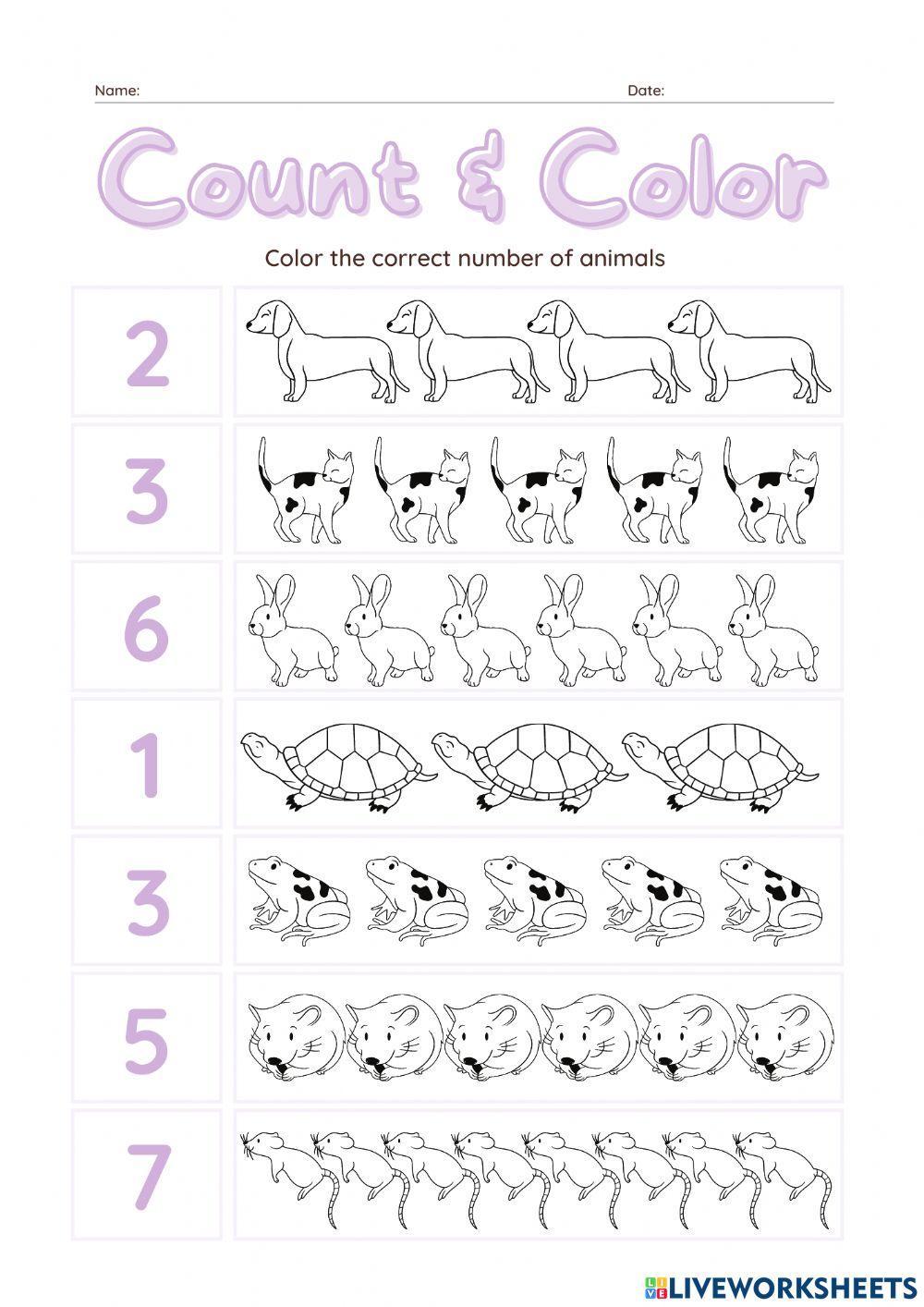 Name:

Date:

Count & Color

Color the correct number of animals

2

3

6

1

3

5

7

LIVEWORKSHEETS