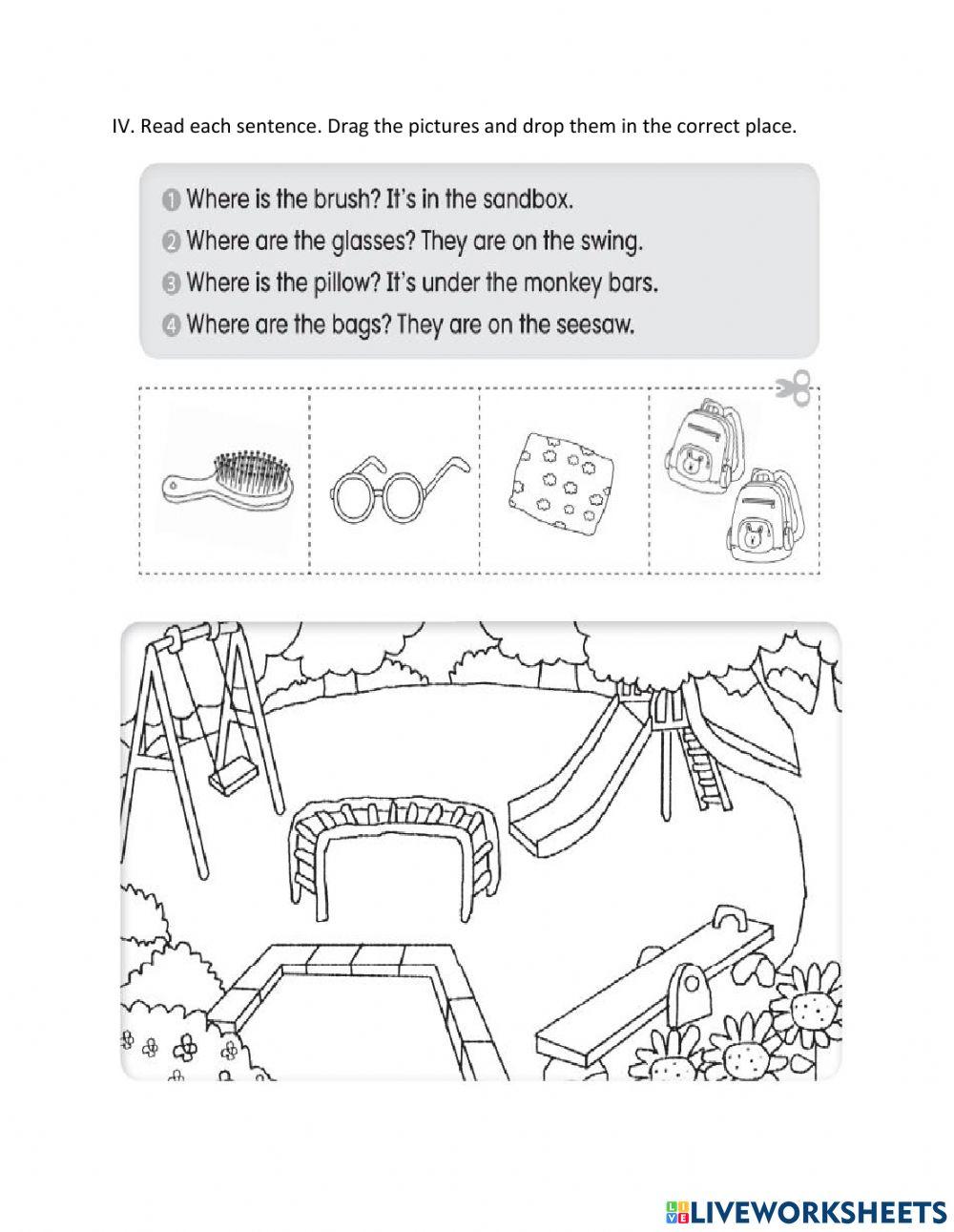 IV. Read each sentence. Drag the pictures and drop them in the correct place.

1 Where is the brush? It's in the sandbox.
2 Where are the glasses? They are on the swing.
3 Where is the pillow? It's under the monkey bars.
4 Where are the bags? They are on the seesaw.

LIVEWORKSHEETS