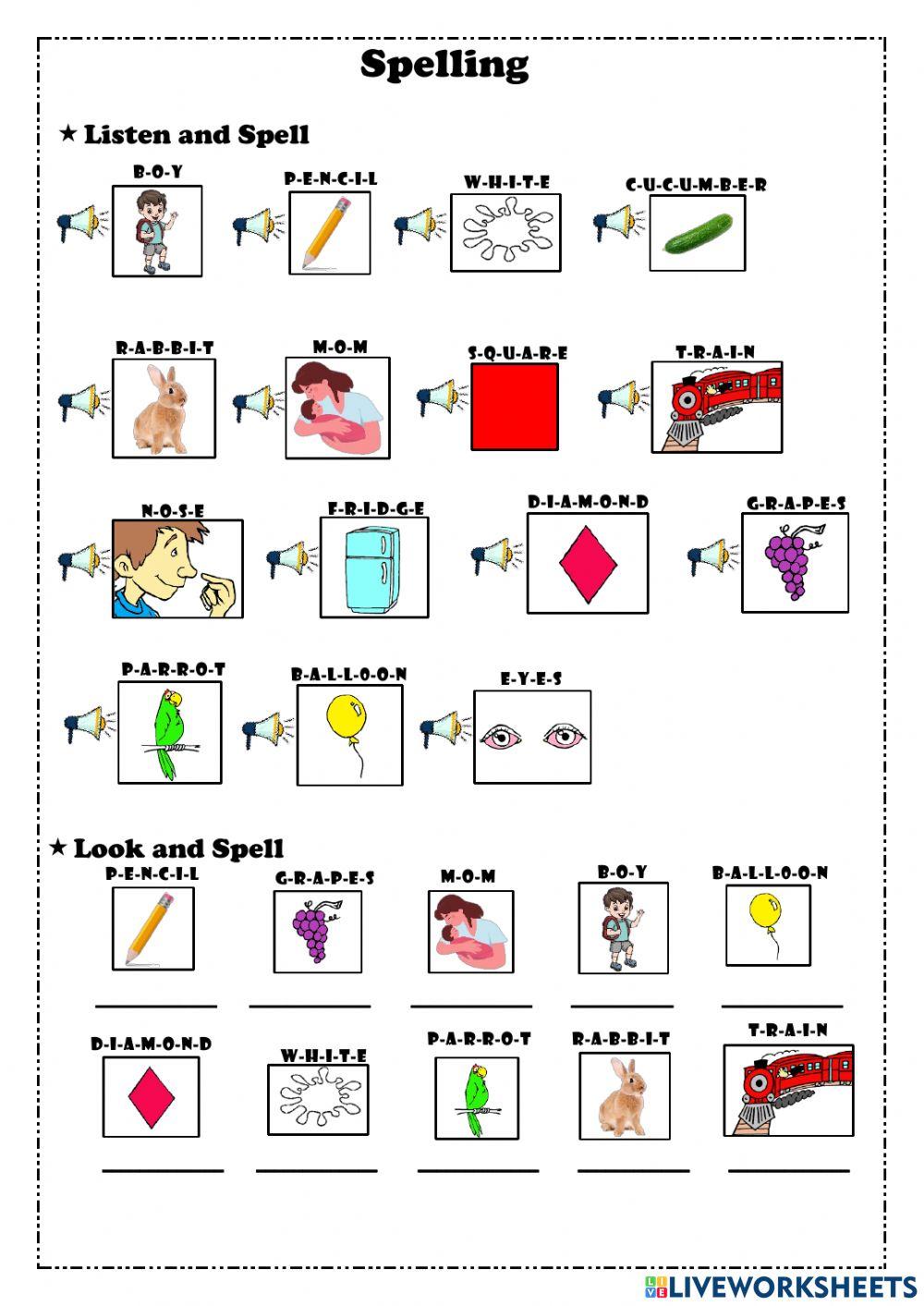 Spelling

★ Listen and Spell

B-O-Y P-E-N-C-I-L W-H-I-T-E C-U-C-U-M-B-E-R

R-A-B-B-I-T M-O-M S-Q-U-A-R-E T-R-A-I-N

N-O-S-E F-R-I-D-G-E D-I-A-M-O-N-D G-R-A-P-E-S

P-A-R-R-O-T B-A-L-L-O-O-N E-Y-E-S

★ Look and Spell

P-E-N-C-I-L G-R-A-P-E-S M-O-M B-O-Y B-A-L-L-O-O-N

D-I-A-M-O-N-D W-H-I-T-E P-A-R-R-O-T R-A-B-B-I-T T-R-A-I-N

LIVEWORKSHEETS