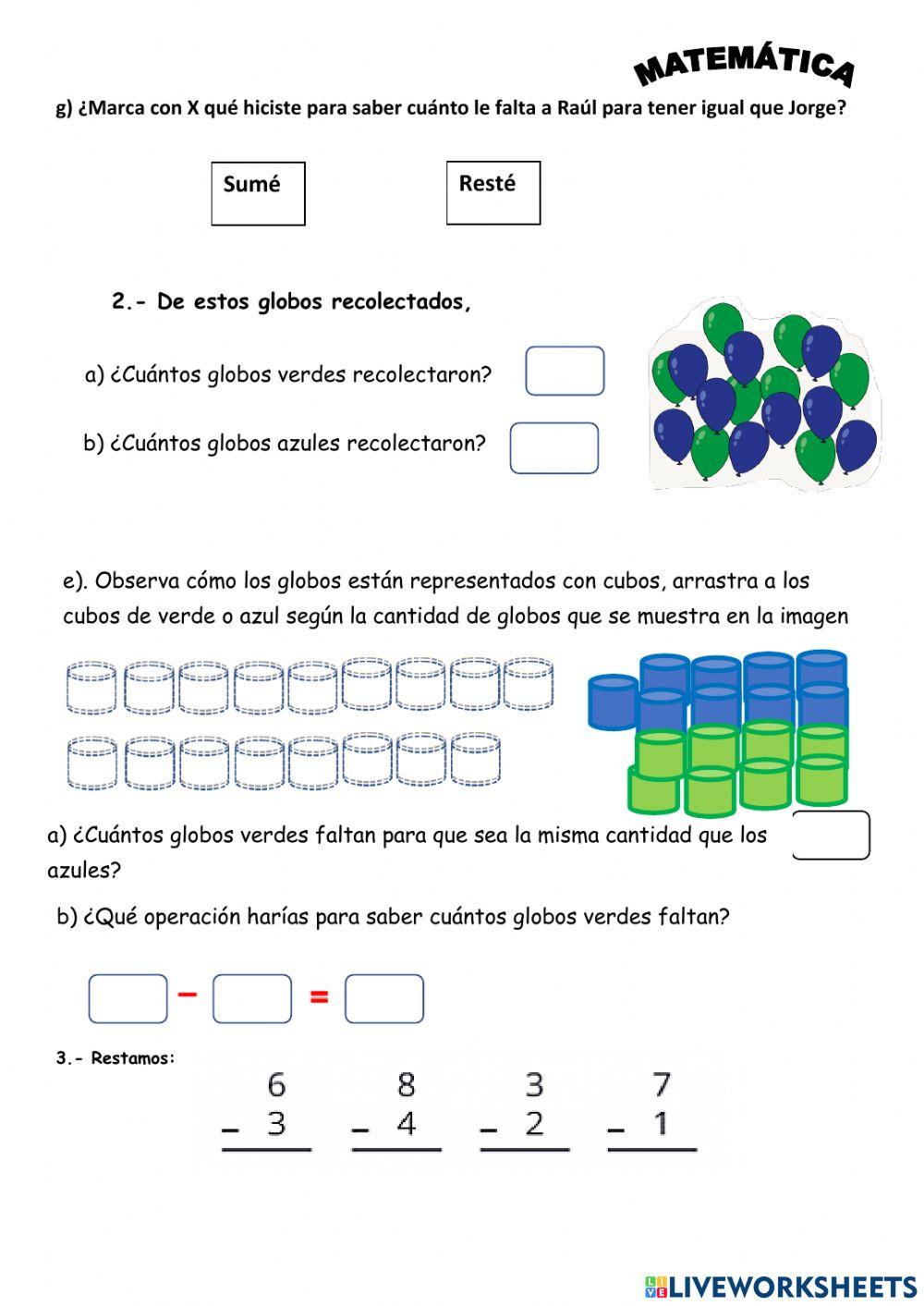 MATEMÁTICA

g) ¿Marca con X qué hiciste para saber cuánto le falta a Raúl para tener igual que Jorge?

Sumé

Resté

2.- De estos globos recolectados,

a) ¿Cuántos globos verdes recolectaron?

b) ¿Cuántos globos azules recolectaron?

e). Observa cómo los globos están representados con cubos, arrastra a los cubos de verde o azul según la cantidad de globos que se muestra en la imagen

a) ¿Cuántos globos verdes faltan para que sea la misma cantidad que los azules?

b) ¿Qué operación harías para saber cuántos globos verdes faltan?

$-$ $=$

3.- Restamos:

$\begin{array}{r} 6 \\ -\ 3 \\ \hline \end{array}$ $\begin{array}{r} 8 \\ -\ 4 \\ \hline \end{array}$ $\begin{array}{r} 3 \\ -\ 2 \\ \hline \end{array}$ $\begin{array}{r} 7 \\ -\ 1 \\ \hline \end{array}$

LIVEWORKSHEETS